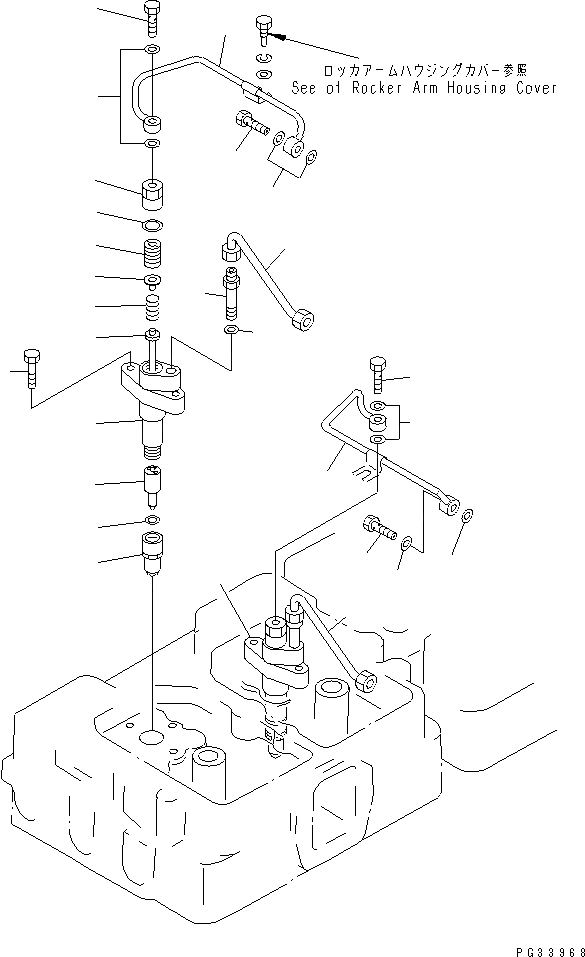 ロッカアームハウジングカバー参照
See of Rocker Arm Housing Cover

PG33968