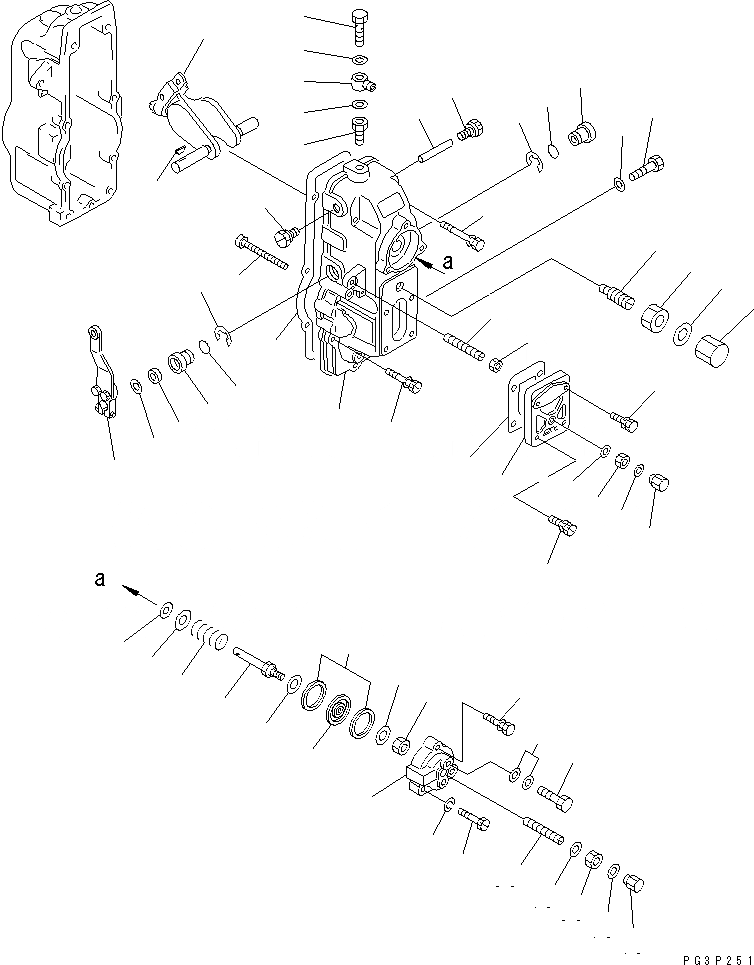 a

a

PG3P251