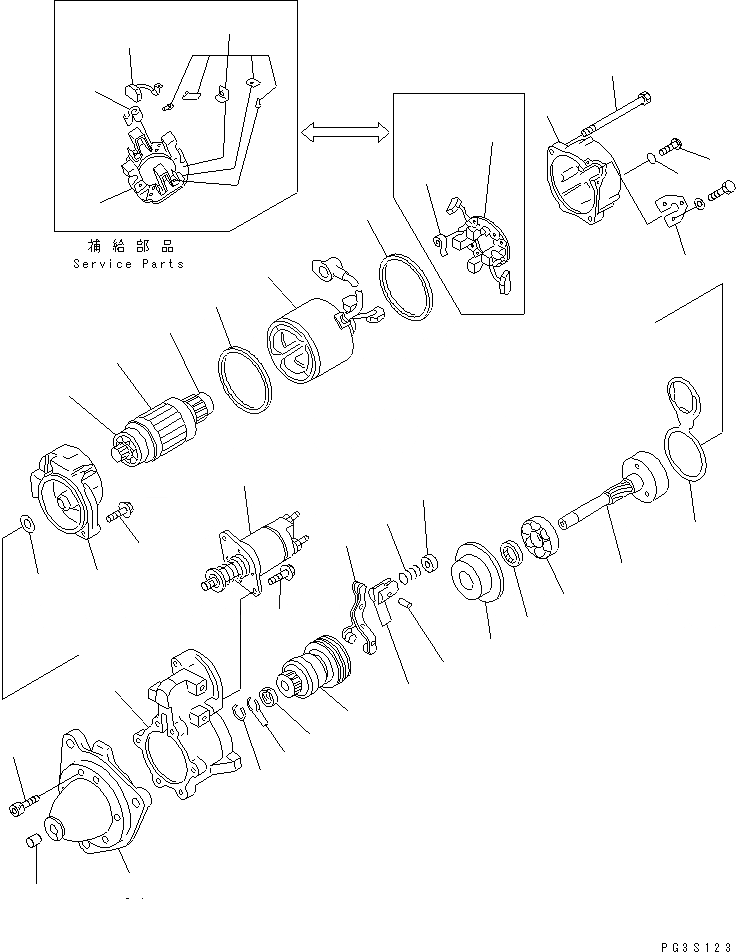 補給部品
Service Parts

PG3S123