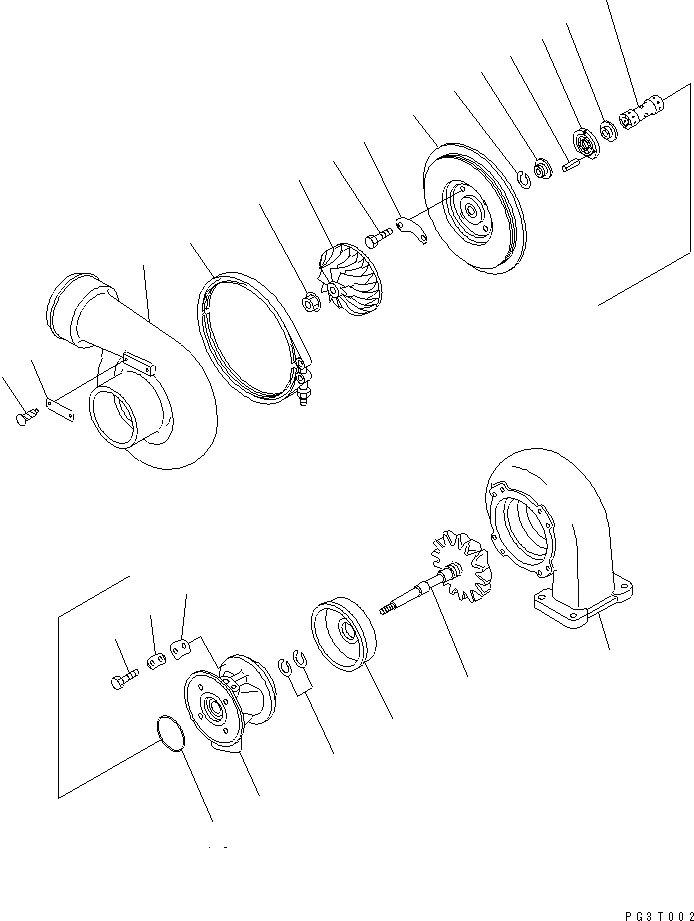 PG3T002