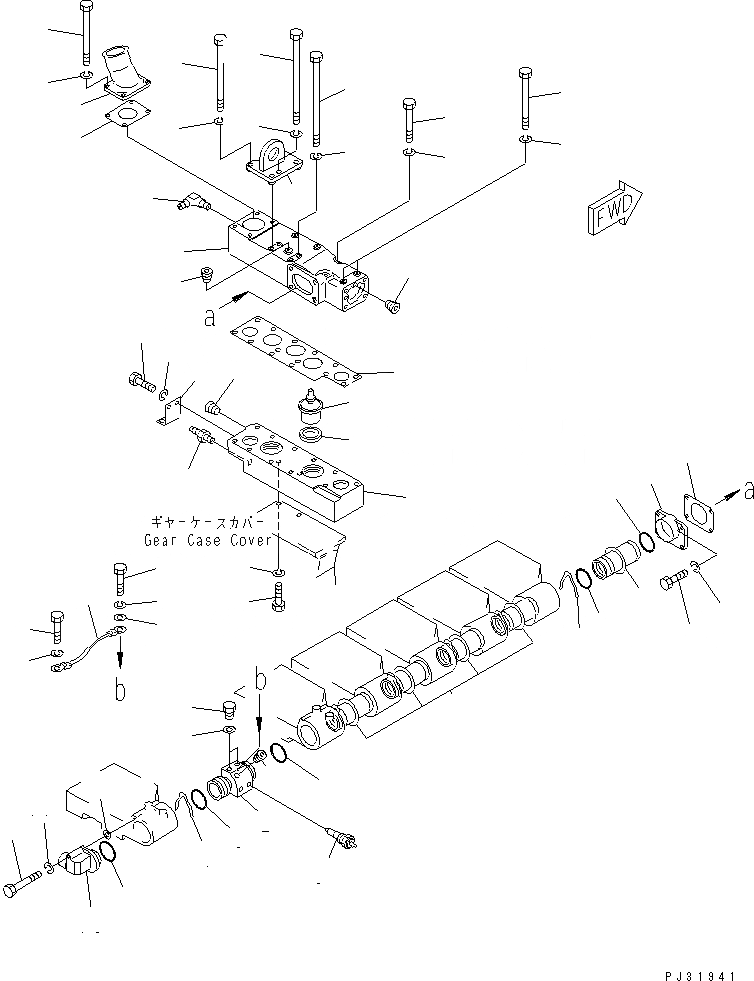 FWD

a

ギヤーケースカバー
Gear Case Cover

a

b

b

PJ31941