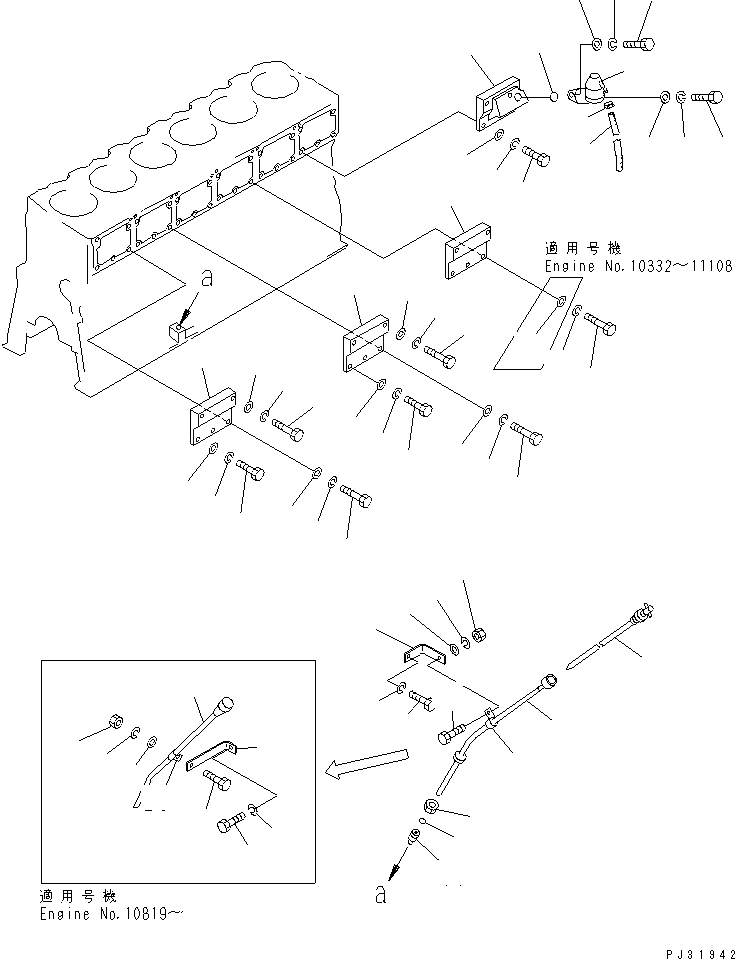 適用号機
Engine No.10332～11108

a

適用号機
Engine No.10819～

a

PJ31942