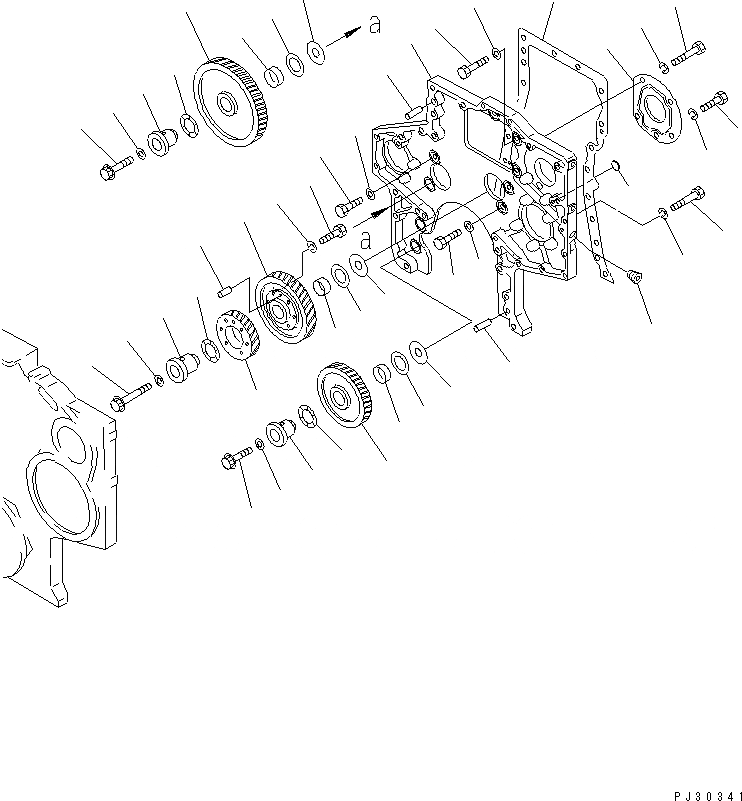 a

a

PJ30341