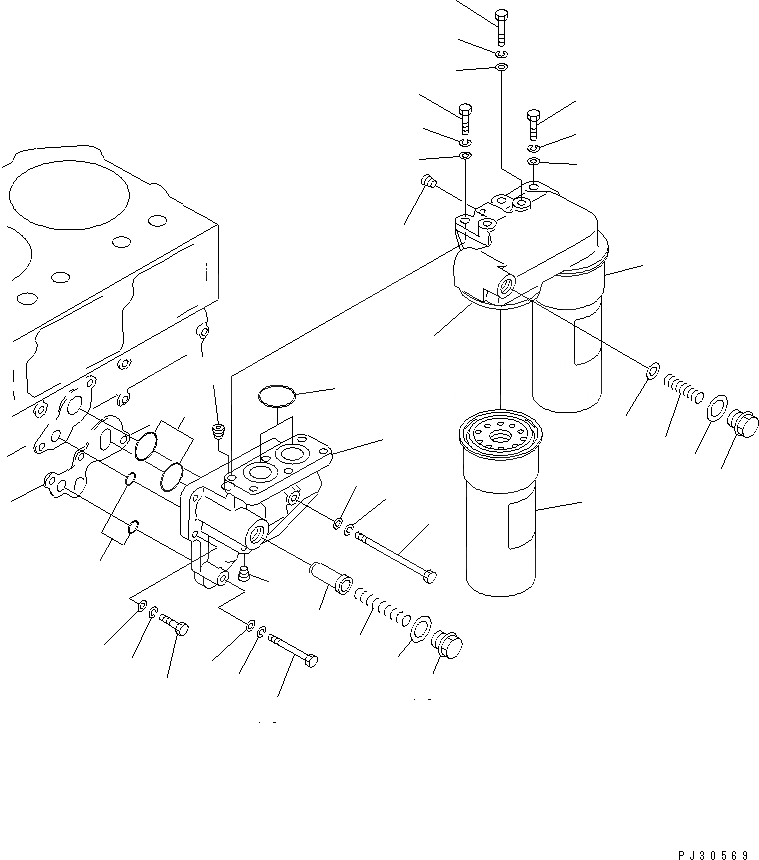 PJ30569