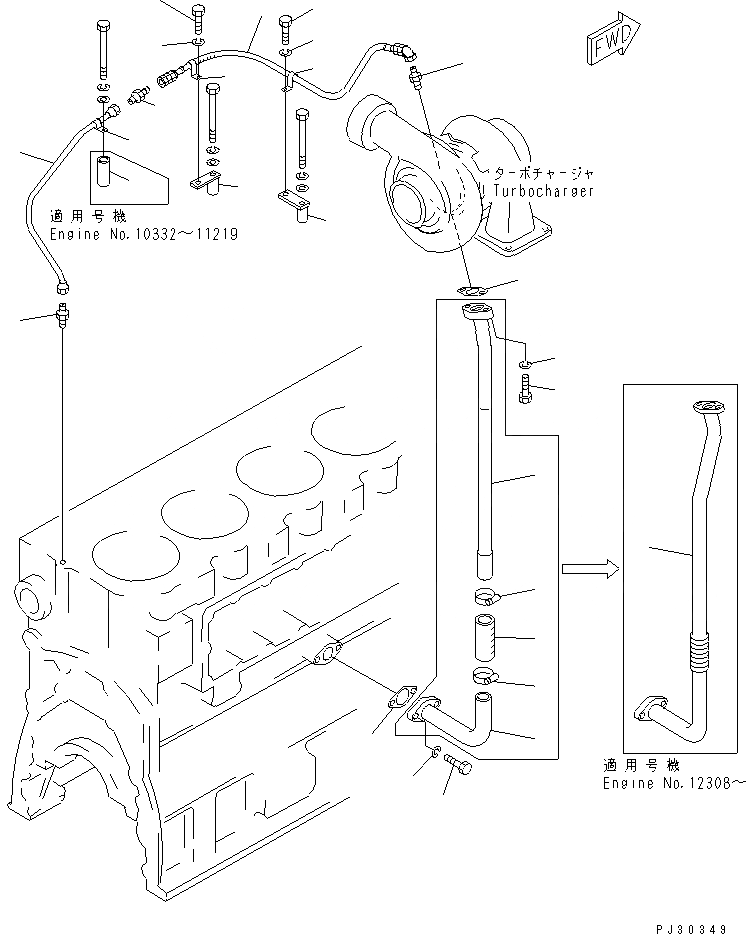 FWD

ターボチャージャ
Turbocharger

適用号機
Engine No.10332～11219

適用号機
Engine No.12308～

PJ30349