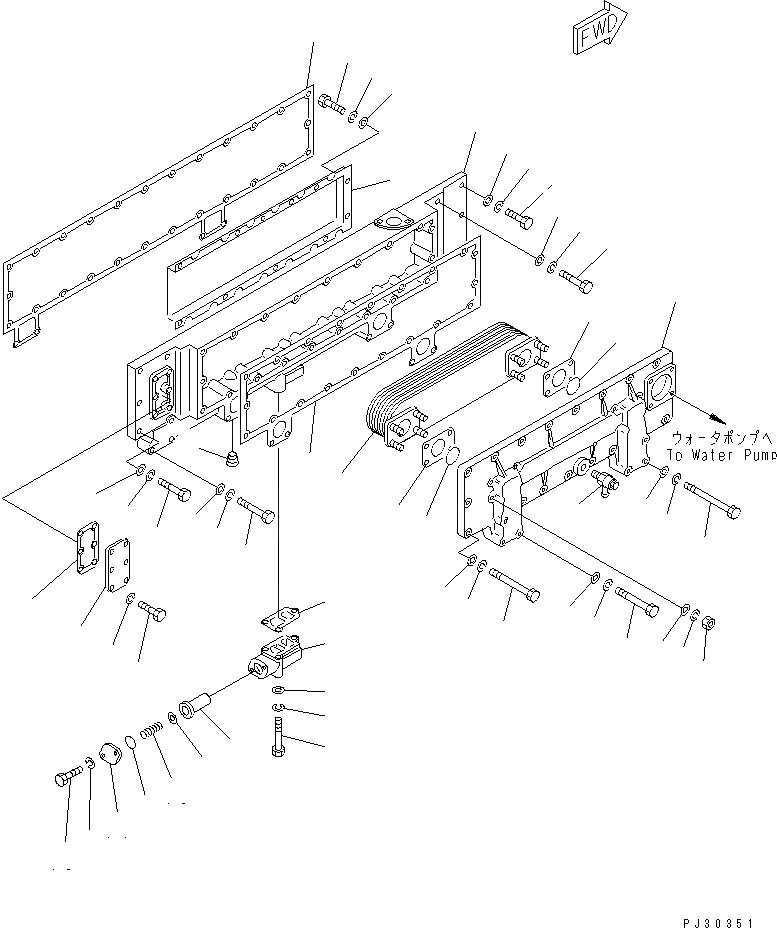 FWD

ウォータポンプへ
To Water Pump

PJ30351