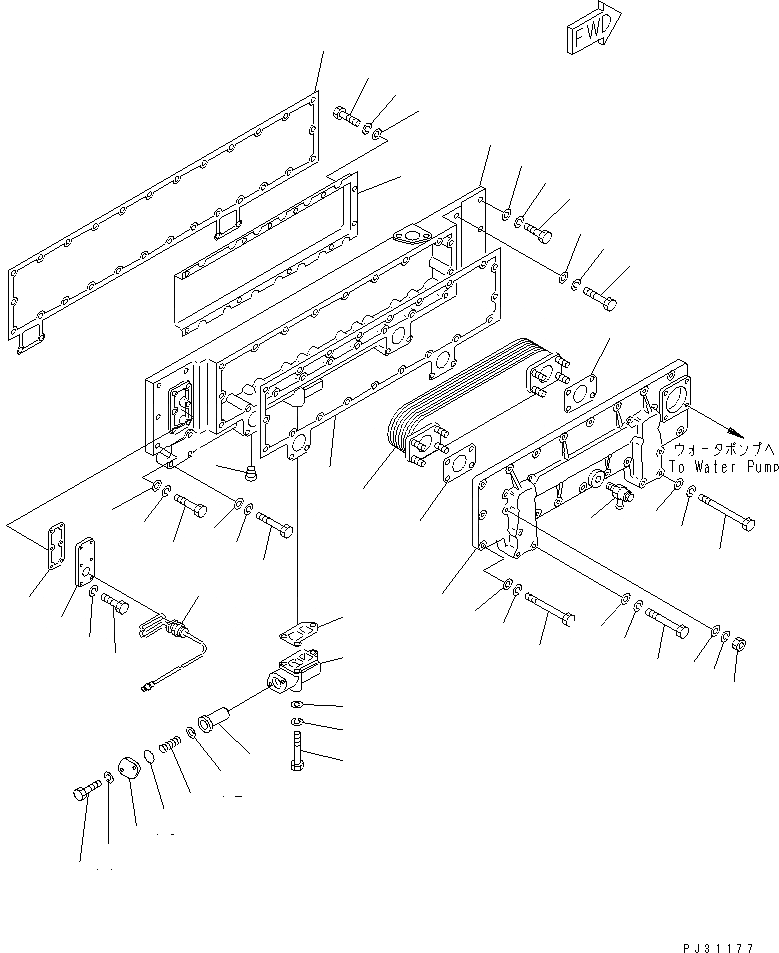 FWD

ウォータポンプへ
To Water Pump

PJ31177