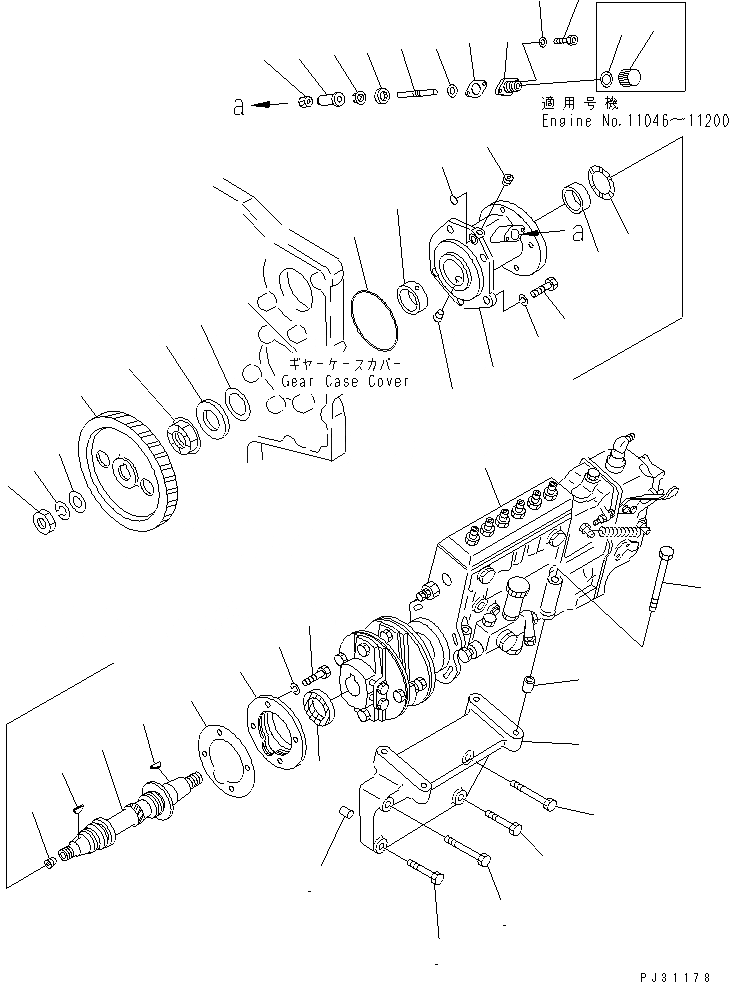 a
適用号機
Engine No.11046～11200
a
ギヤーケースカバー
Gear Case Cover
PJ31178