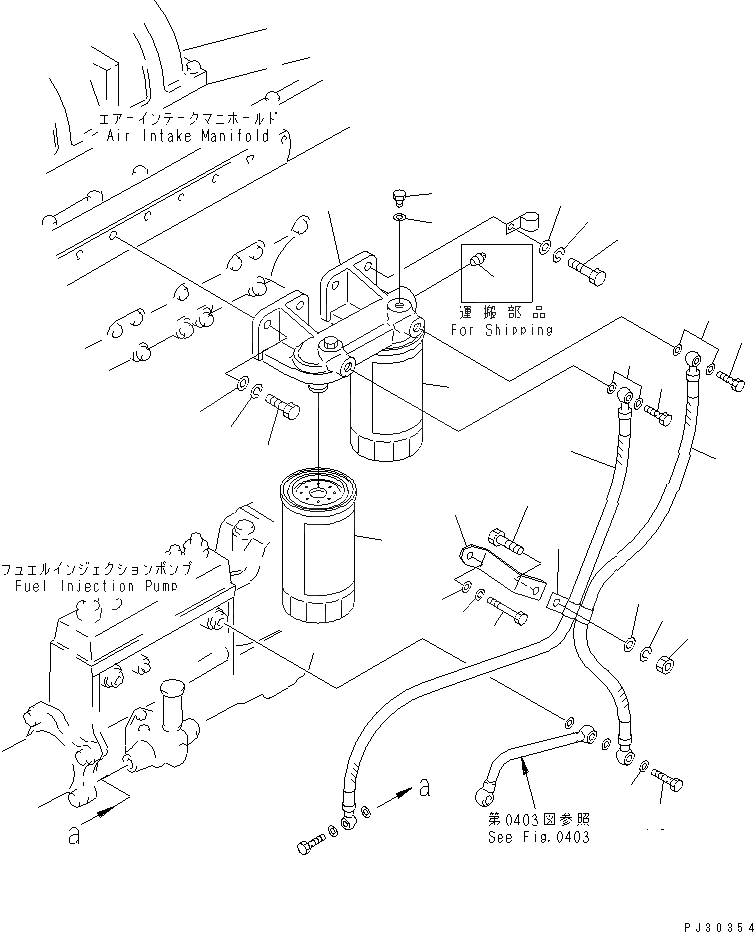 エアーインテークマニホールド
Air Intake Manifold

運搬部品
For Shipping

フュエルインジェクションポンプ
Fuel Injection Pump

a

a

第0403図参照
See Fig.0403

PJ30354