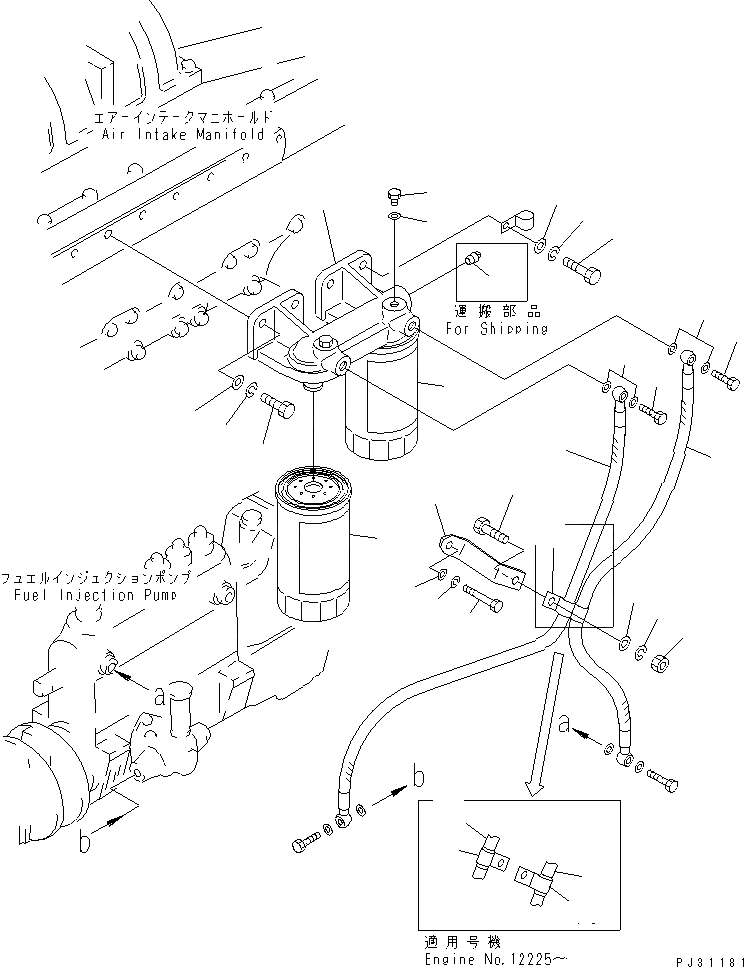 エアーインテークマニホールド
Air Intake Manifold

運搬部品
For Shipping

フュエルインジェクションポンプ
Fuel Injection Pump

a

b

a

b

適用号機
Engine No.12225～

PJ31181