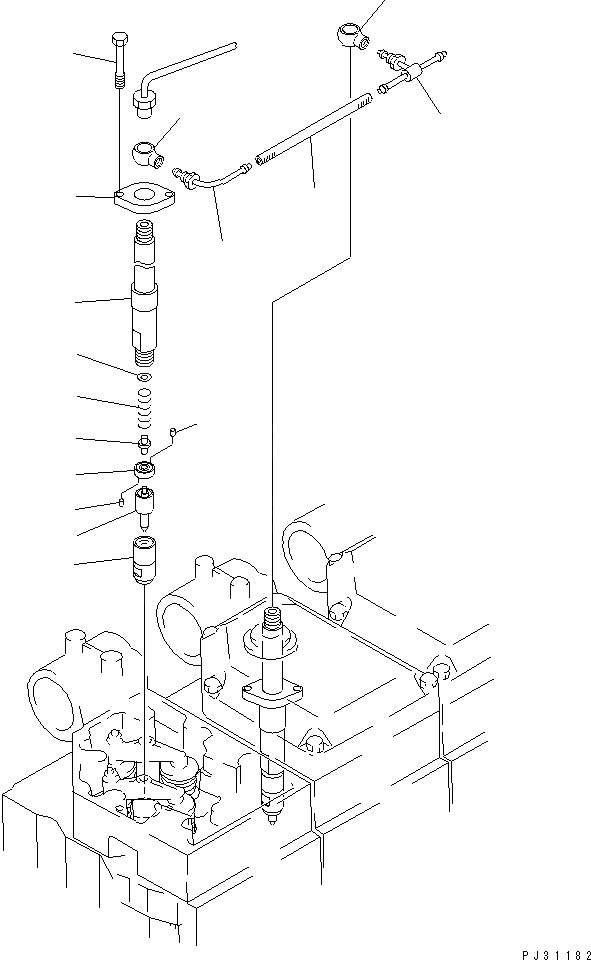 PJ31182