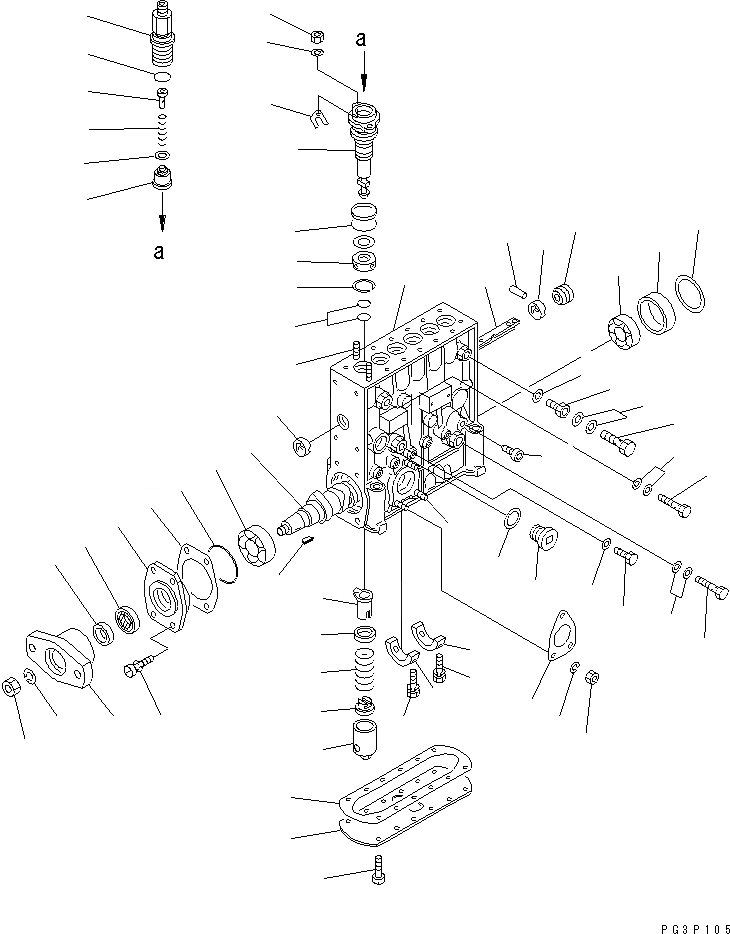 a

a

PG3P105