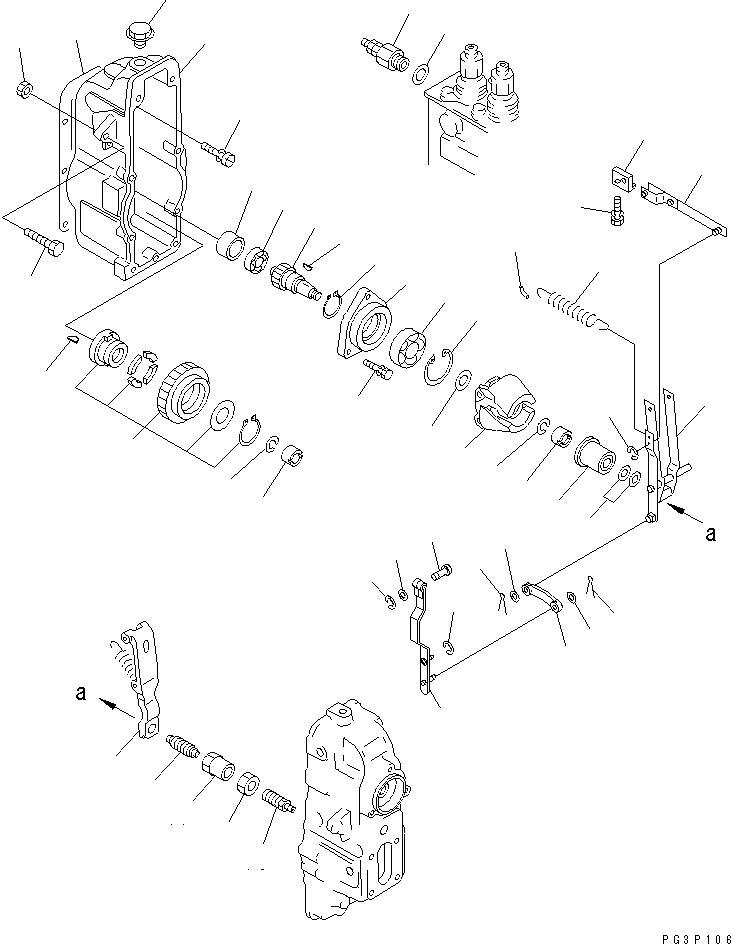 a

a

PG3P106