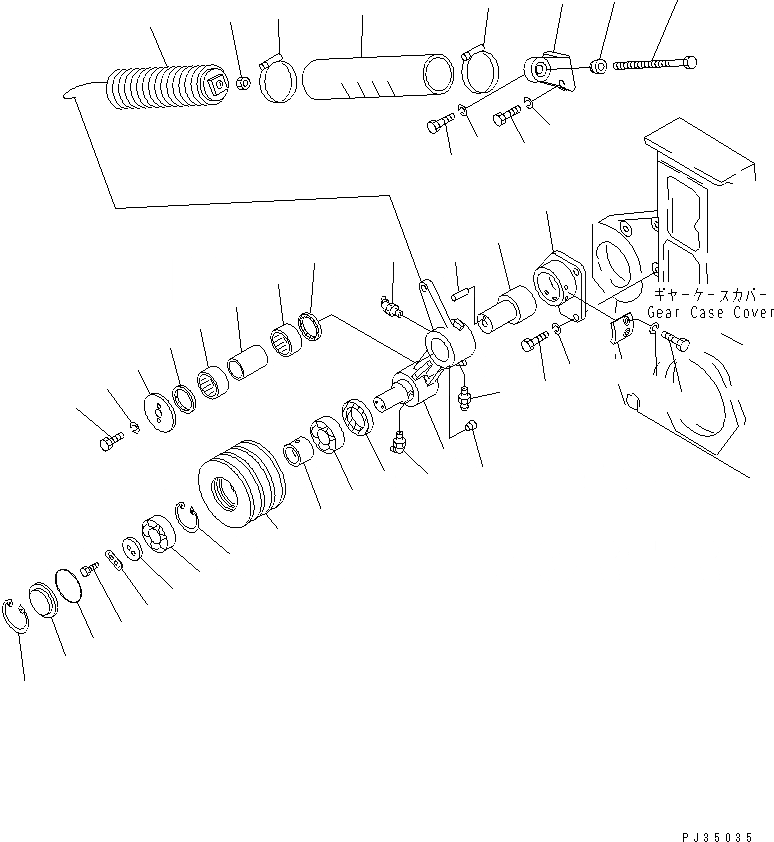 ギヤーケースカバー
Gear Case Cover

PJ35035