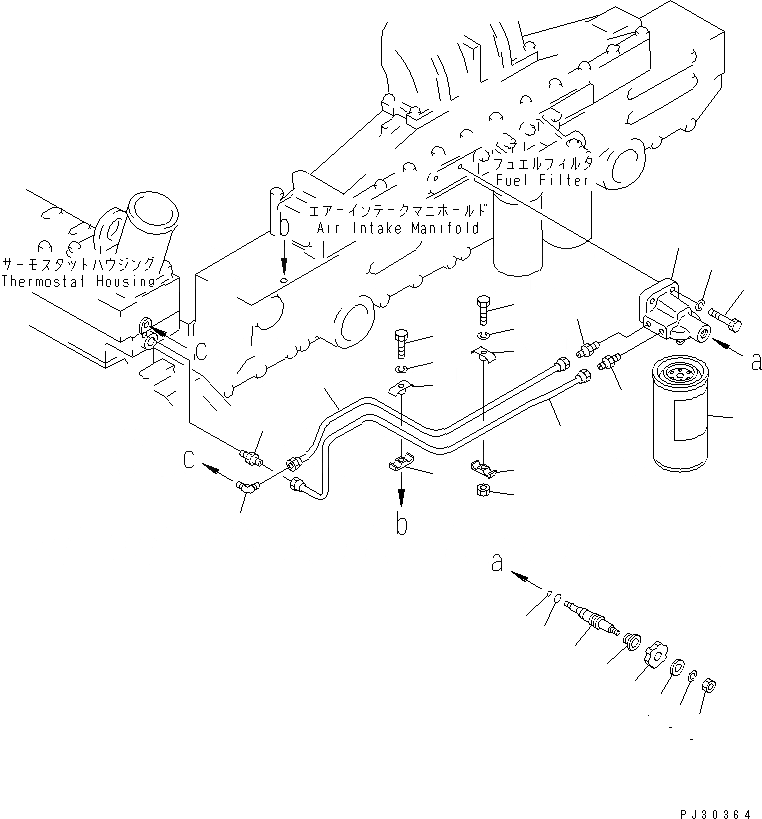 フュエルフィルタ
Fuel Filter

エアーインテークマニホールド
Air Intake Manifold

サーモスタットハウジング
Thermostat Housing

b

c

a

c

b

a

PJ30364