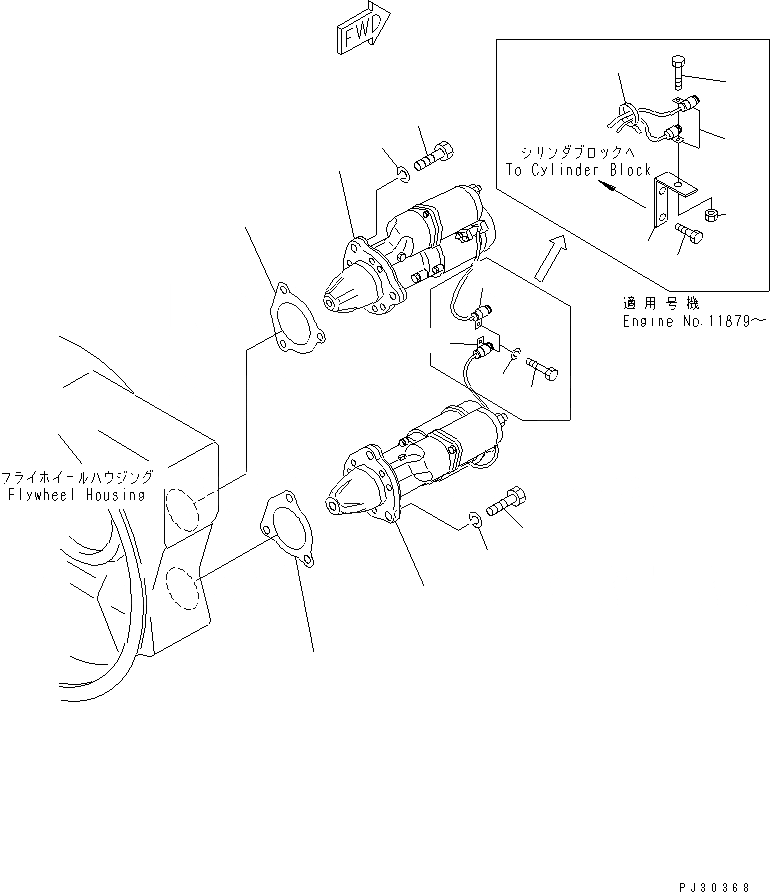 FWD

シリンダブロックへ
To Cylinder Block

適用号機
Engine No.11879～

フライホイールハウジング
Flywheel Housing

PJ30368