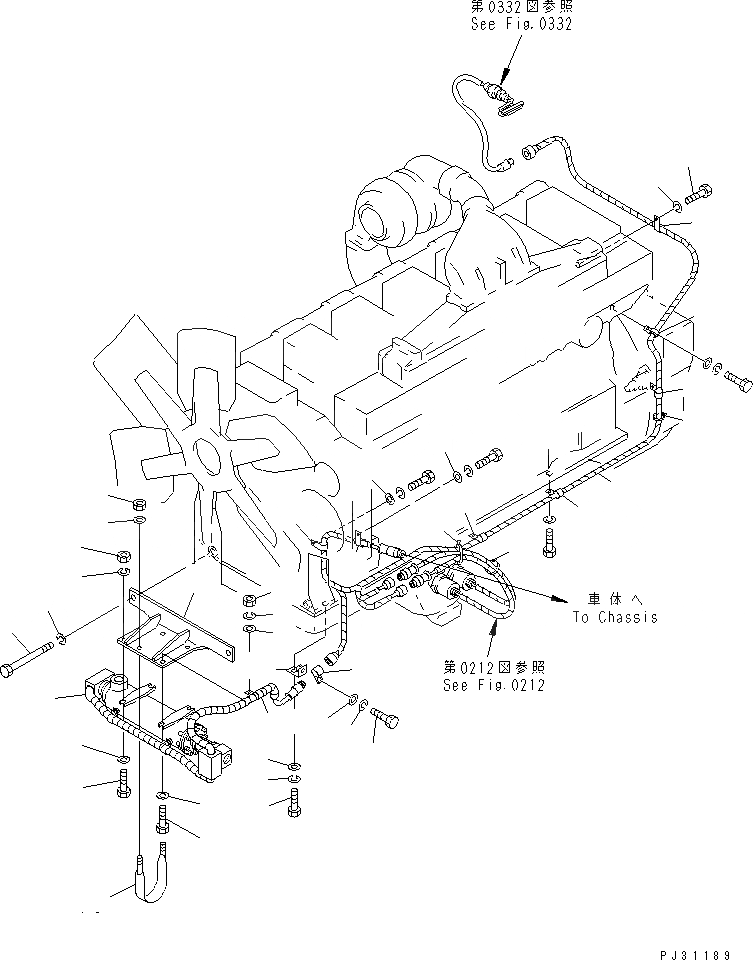 第0332図参照
See Fig.0332

車体へ
To Chassis

第0212図参照
See Fig.0212

PJ31189