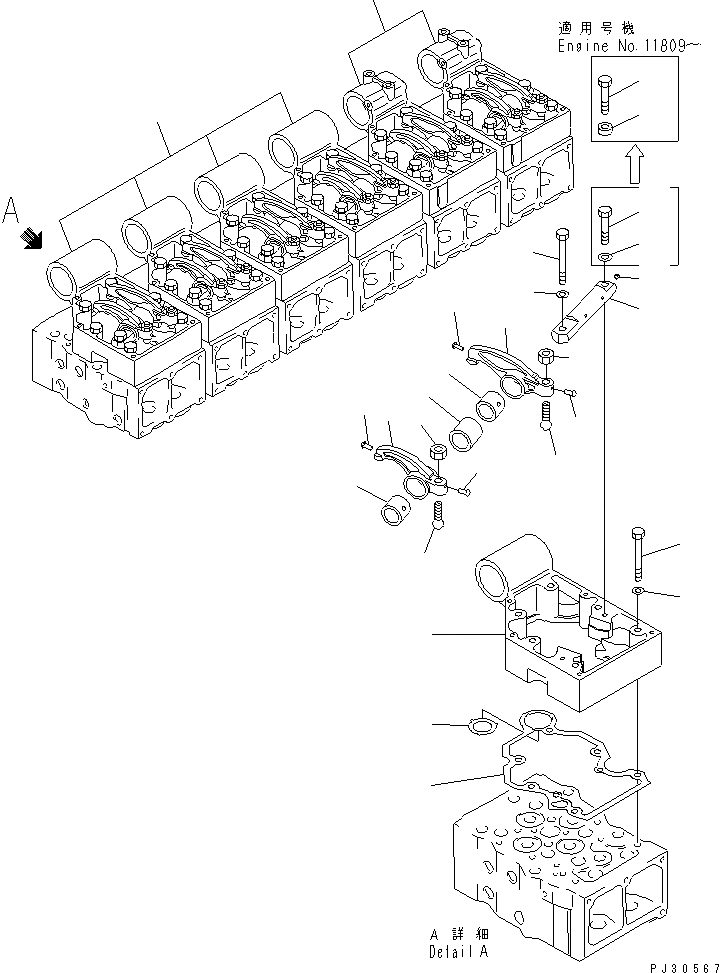 適用号機
Engine No. 11809～

A

A 詳細
Detail A

PJ30567