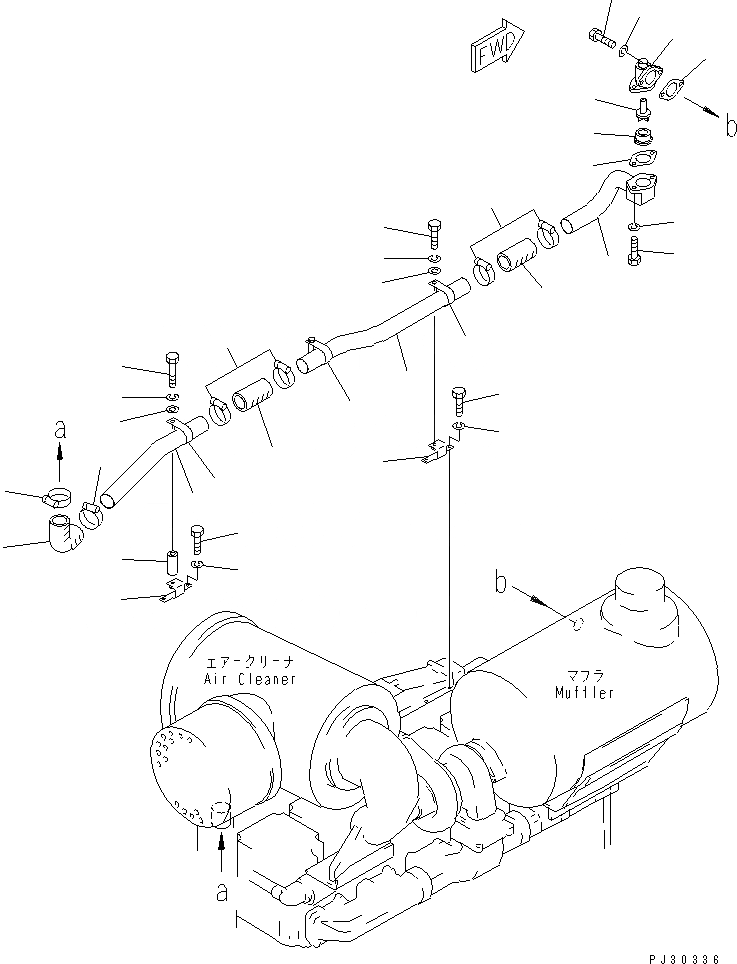 FWD

b

a

b

エアークリーナ
Air Cleaner

マフラ
Muffler

a

PJ30336