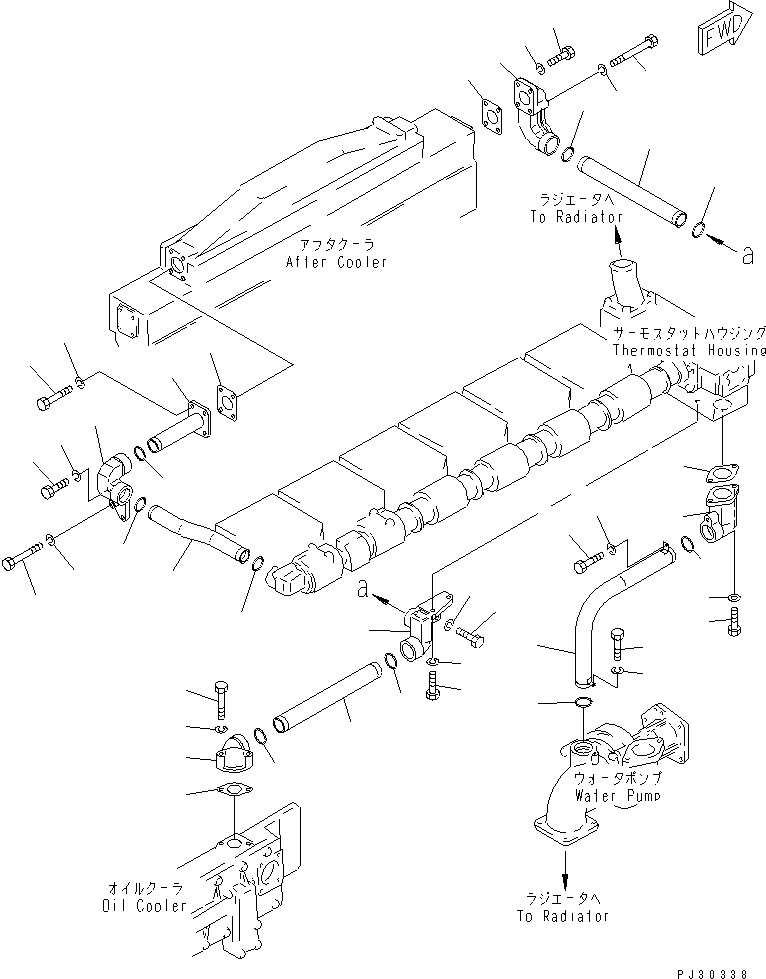 FWD

ラジエータへ
To Radiator

a

アフタクーラ
After Cooler

サーモスタットハウジング
Thermostat Housing

a

ウォータポンプ
Water Pump

オイルクーラ
Oil Cooler

ラジエータへ
To Radiator

PJ30338