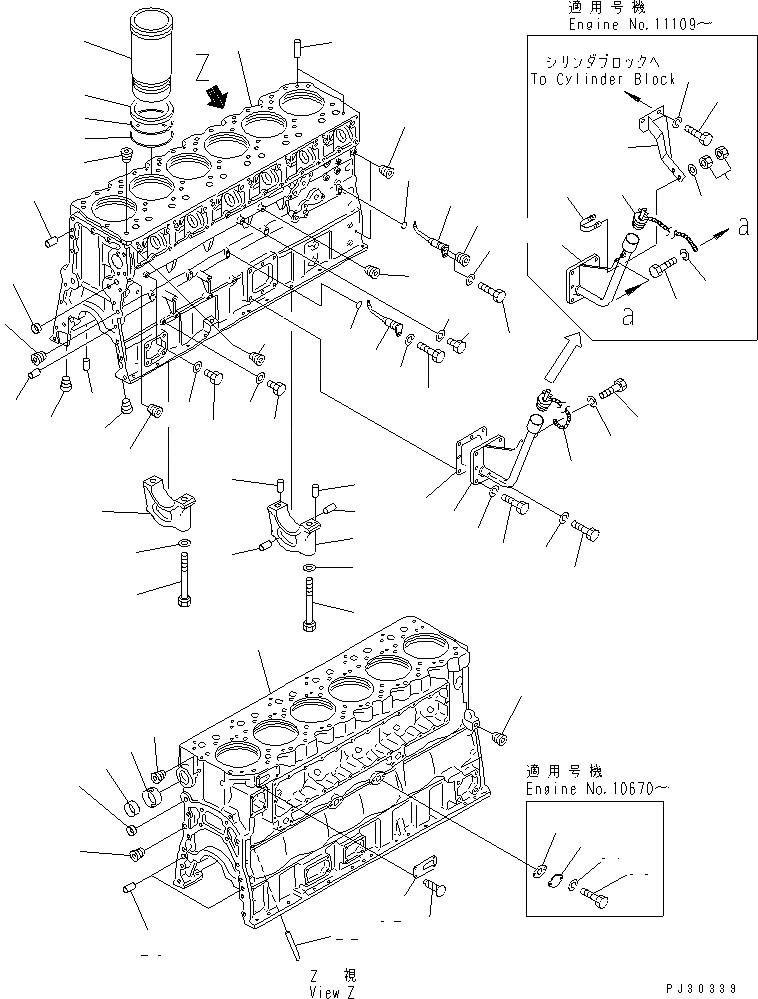 適用号機
Engine No.11109~

シリンダブロックへ
To Cylinder Block

a

a

Z

適用号機
Engine No.10670~

Z 視
View Z

PJ30339