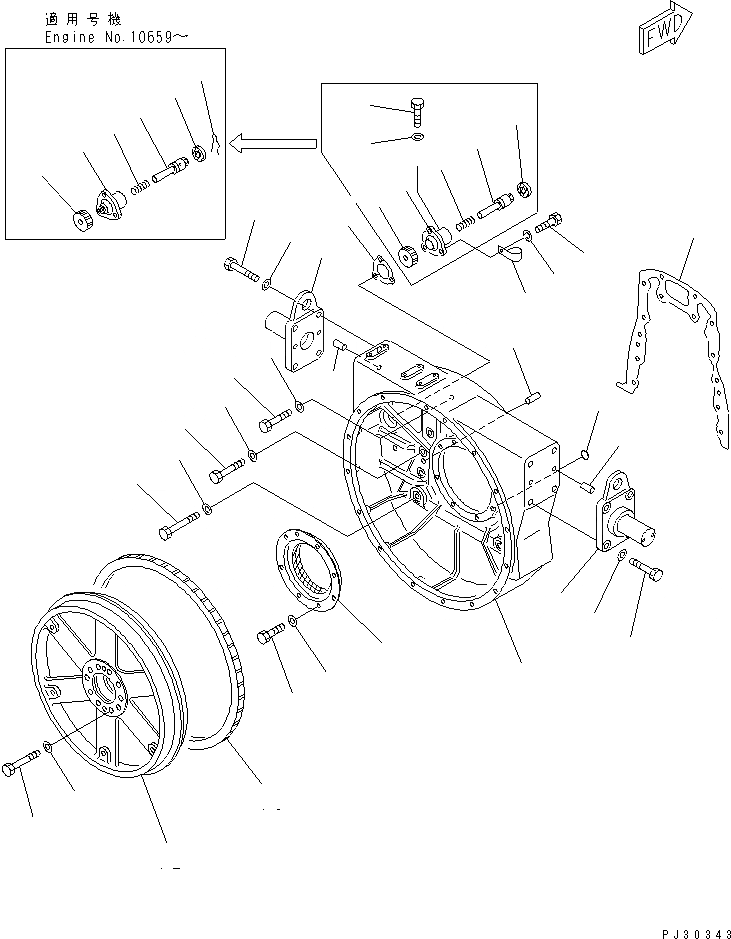 適用号機
Engine No.10659～

FWD

PJ30343