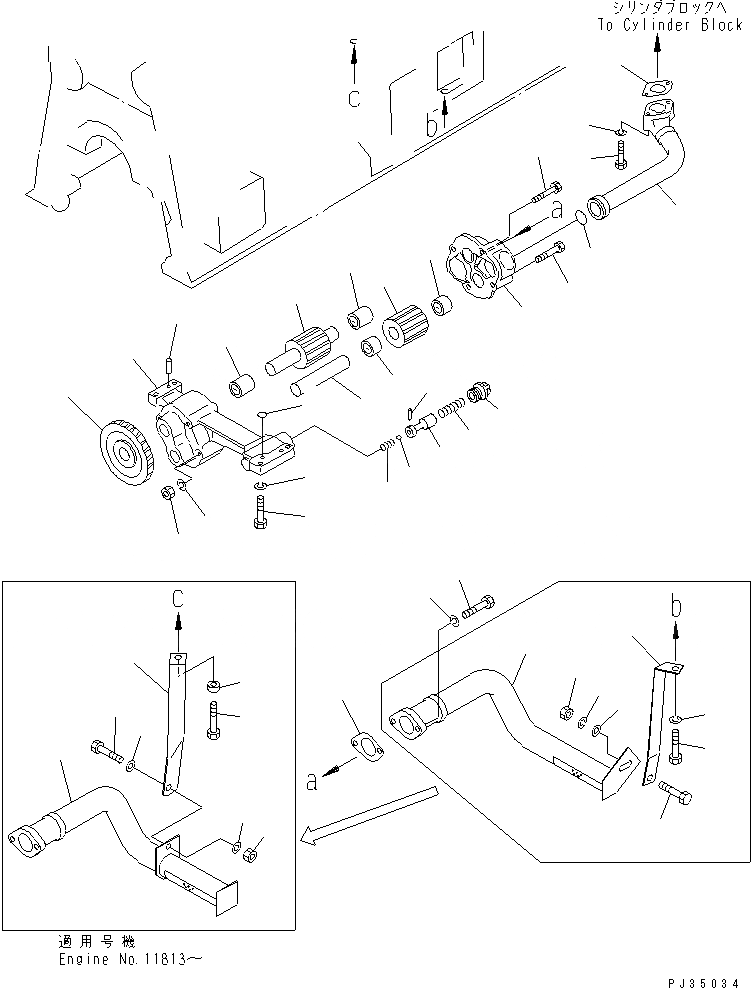 シリンダブロックへ
To Cylinder Block

c

b

a

c

b

a

適用号機
Engine No. 11813～

PJ35034