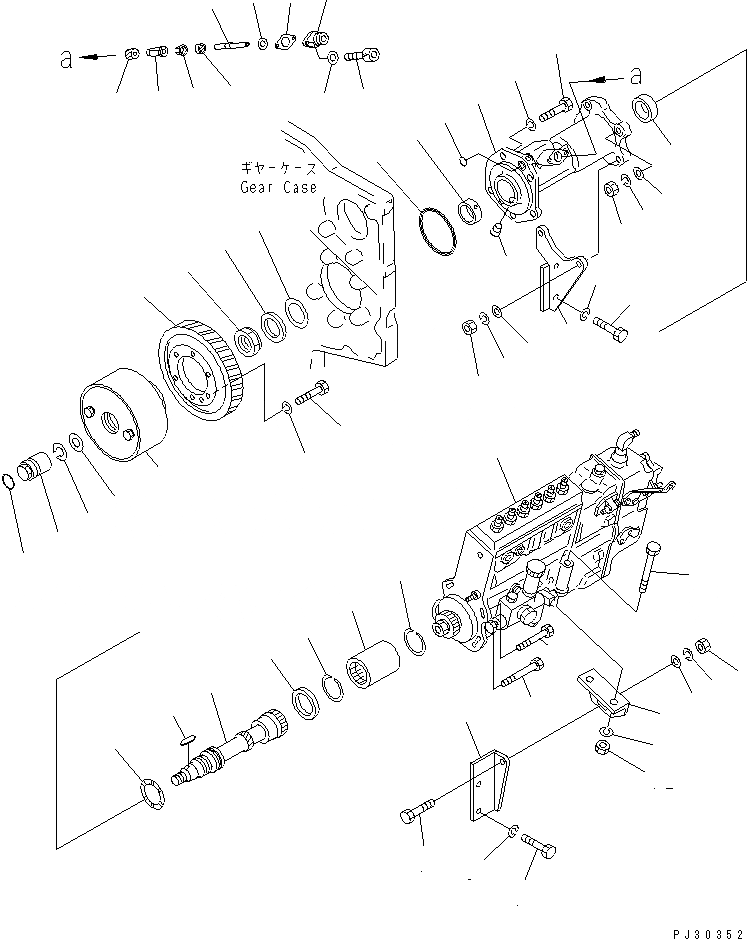 a
a
ギヤーケース
Gear Case
PJ30352