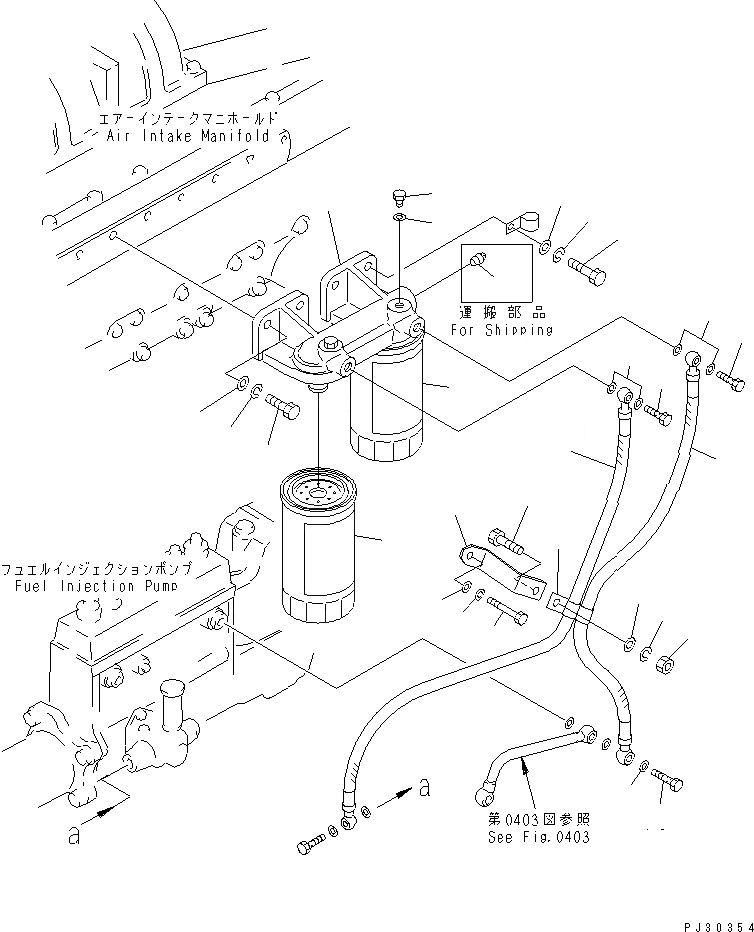 エアーインテークマニホールド
Air Intake Manifold

運搬部品
For Shipping

フュエルインジェクションポンプ
Fuel Injection Pump

a

a

第0403図参照
See Fig.0403

PJ30354