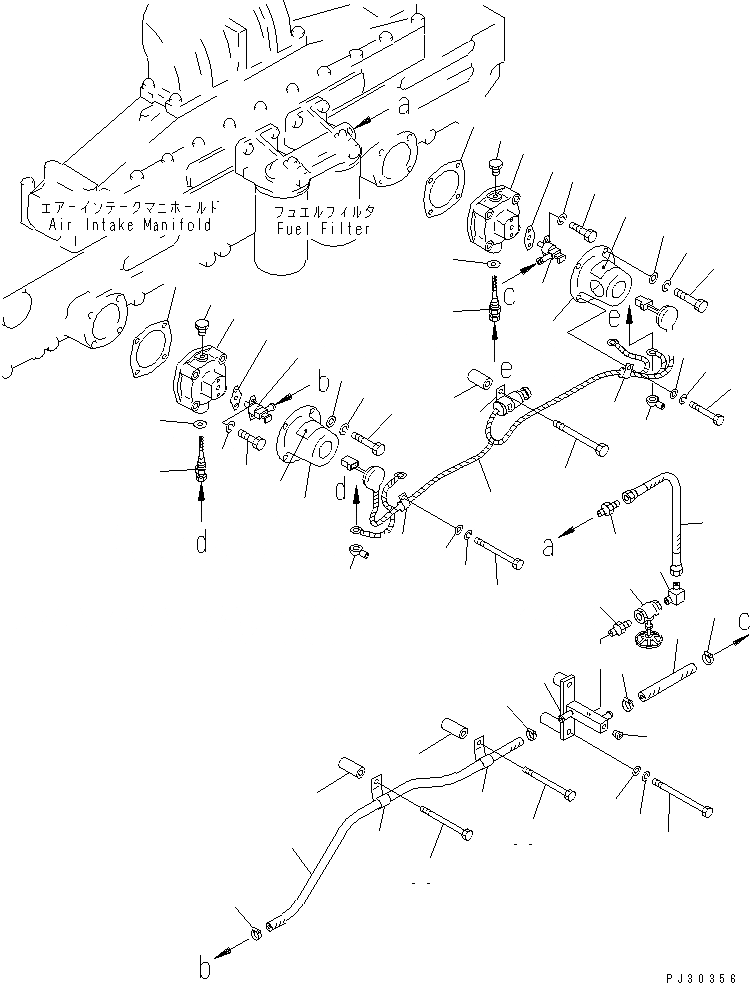 a

エアーインテークマニホールド
Air Intake Manifold

フュエルフィルタ
Fuel Filter

c

e

e

b

d

d

a

c

b

PJ30356