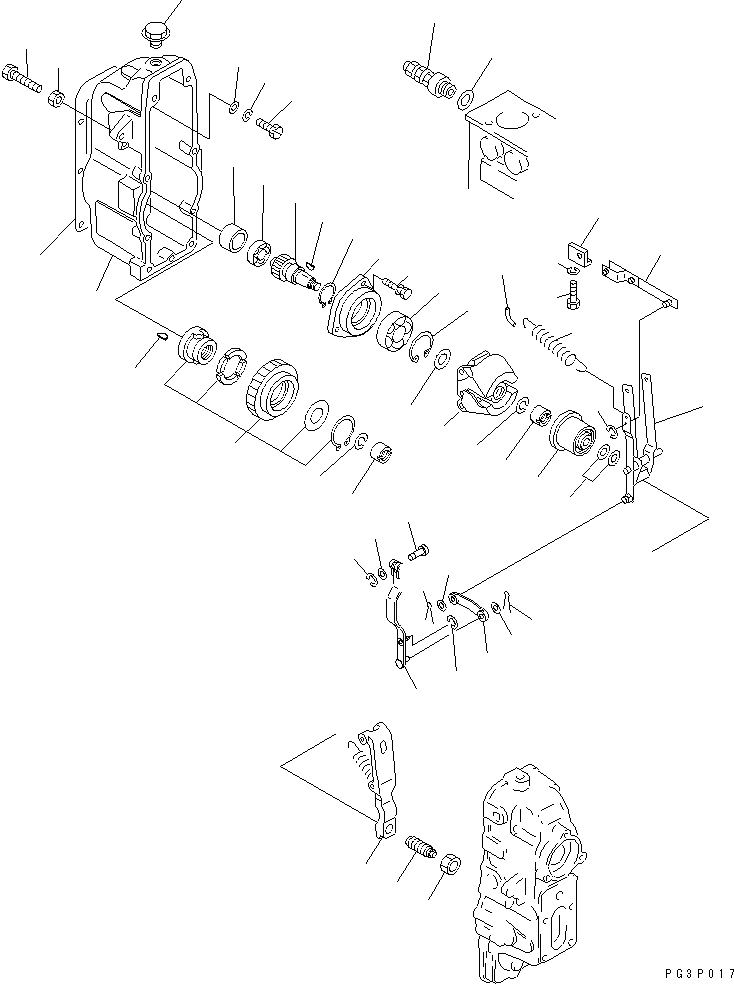 PG3P017