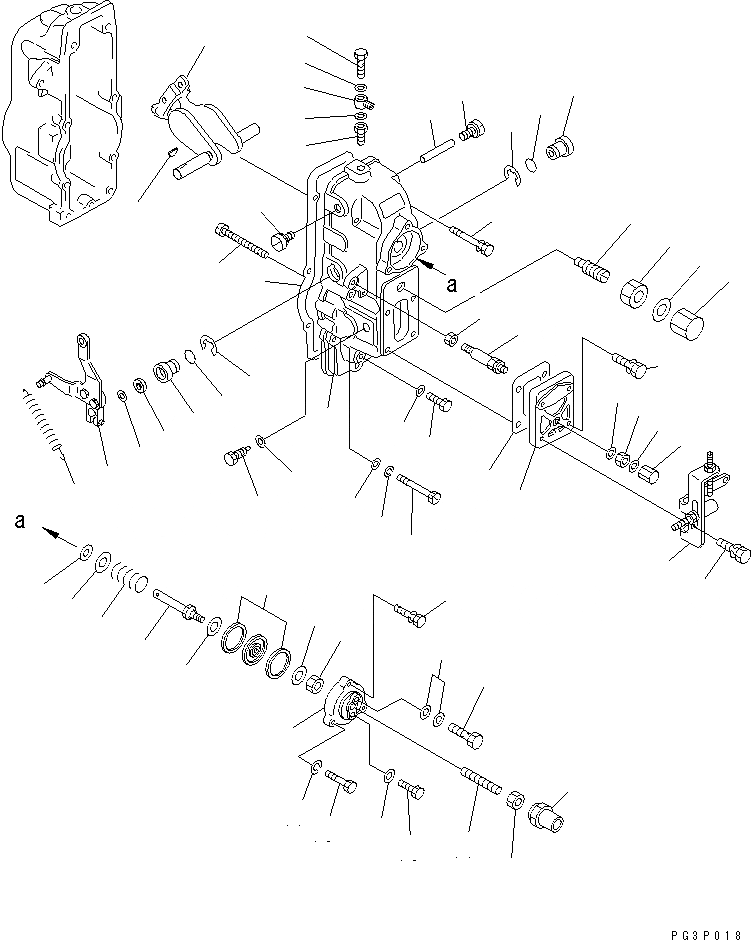 a

a

PG3P018