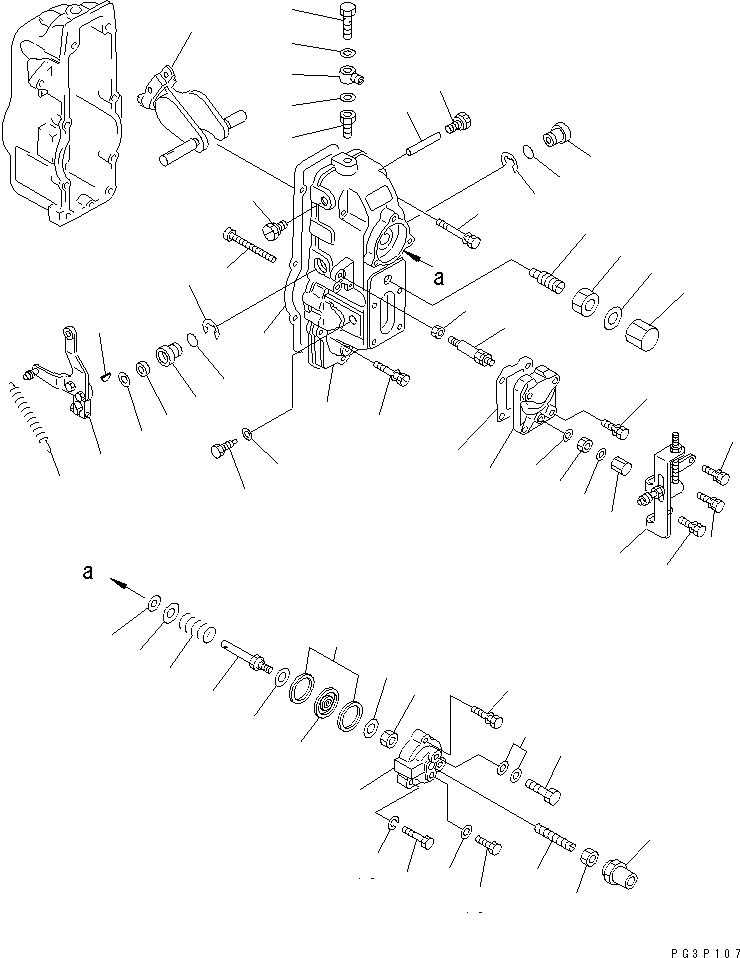 a

a

PG3P107