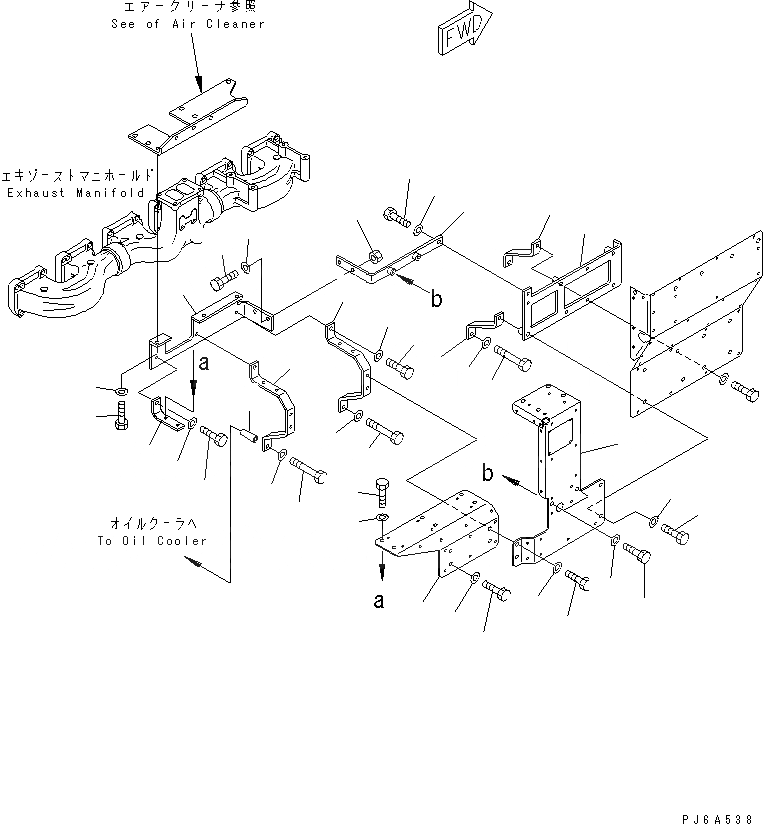 エアークリーナ参照
See of Air Cleaner

FWD

エキゾーストマニホールド
Exhaust Manifold

b

a

b

オイルクーラへ
To Oil Cooler

a

PJ6A538