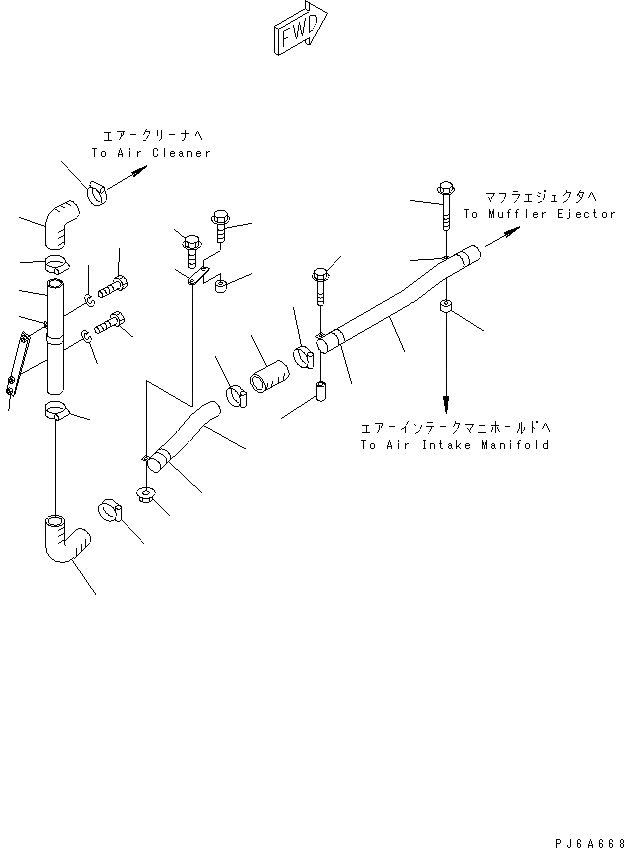 FWD

エアークリーナへ
To Air Cleaner

マフラエジェクタへ
To Muffler Ejector

エアーインテークマニホールドへ
To Air Intake Manifold

PJ6A668