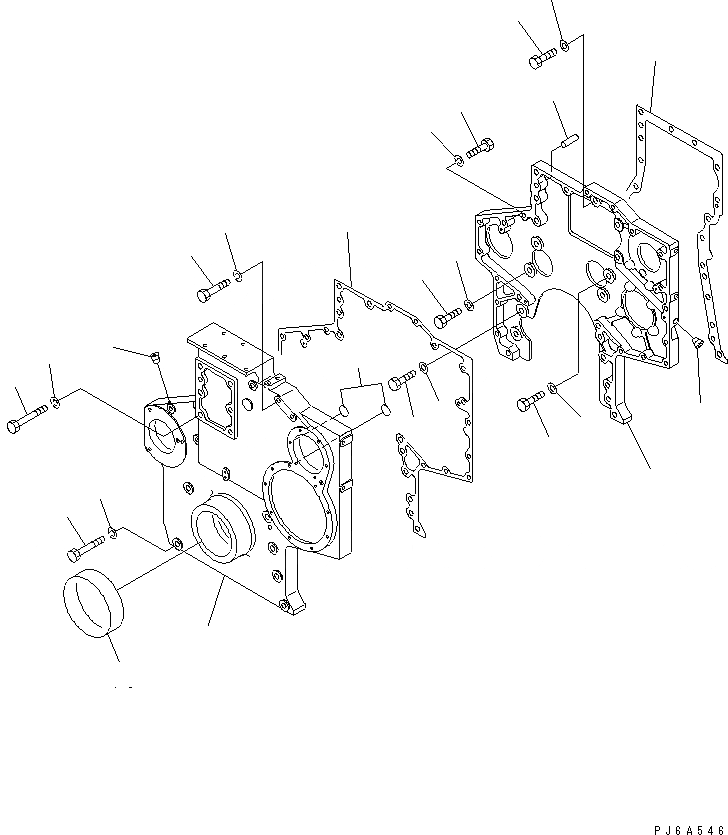 PJ6A546