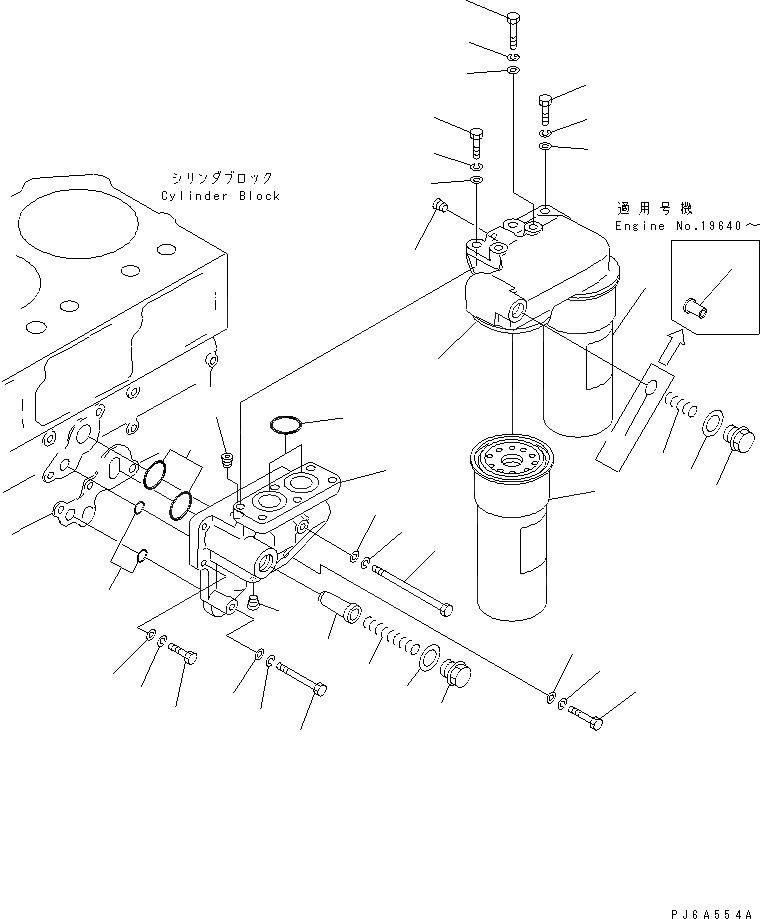 シリンダブロック
Cylinder Block

適用号機
Engine No.19640～

PJ6A554A