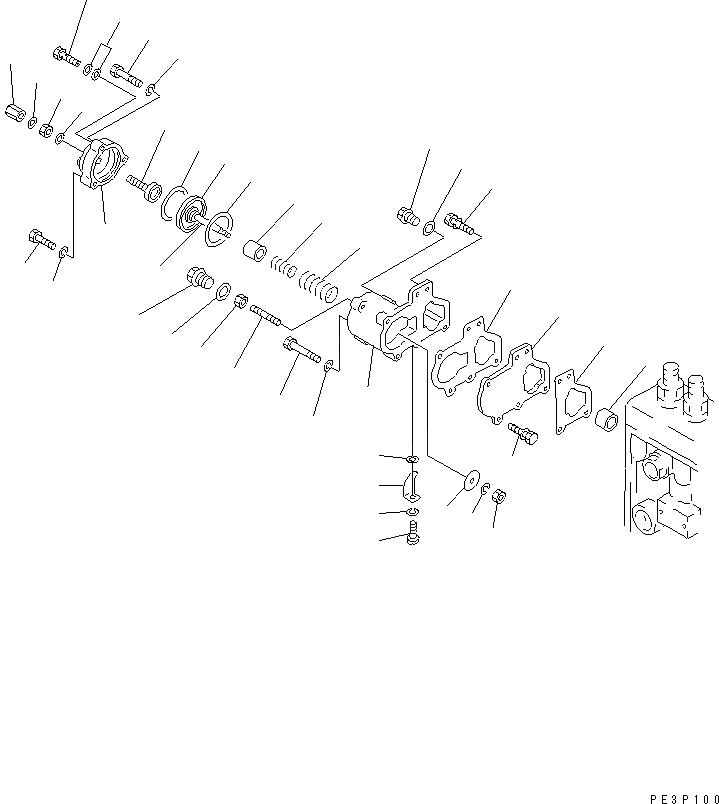 PE3P100