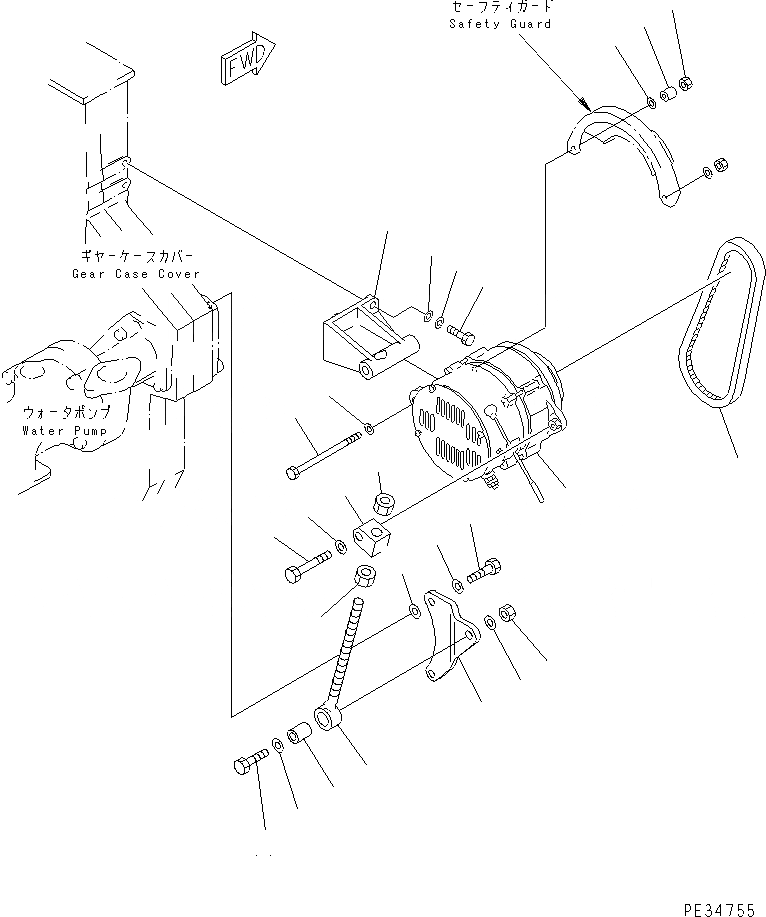 セーフティガード
Safety Guard

FWD

ギヤーケースカバー
Gear Case Cover

ウォータポンプ
Water Pump

PE34755