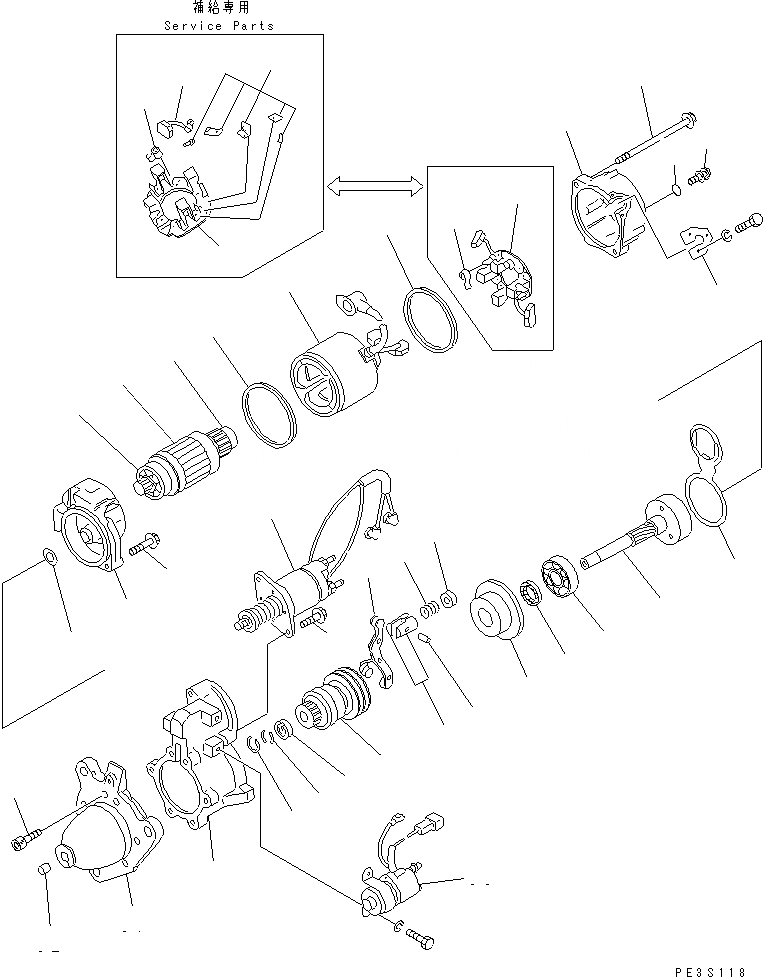 補給専用
Service Parts

PE3S118