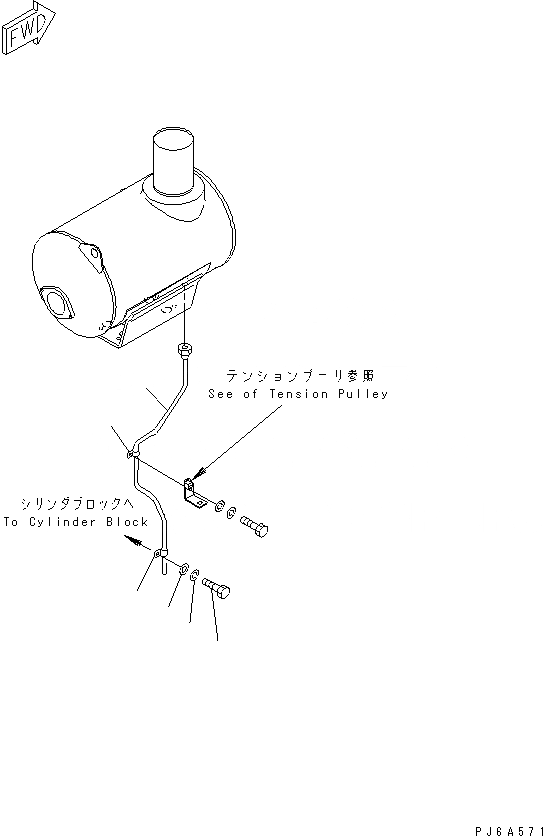 FWD

テンションプーリ参照
See of Tension Pulley

シリンダブロックへ
To Cylinder Block

PJ6A571