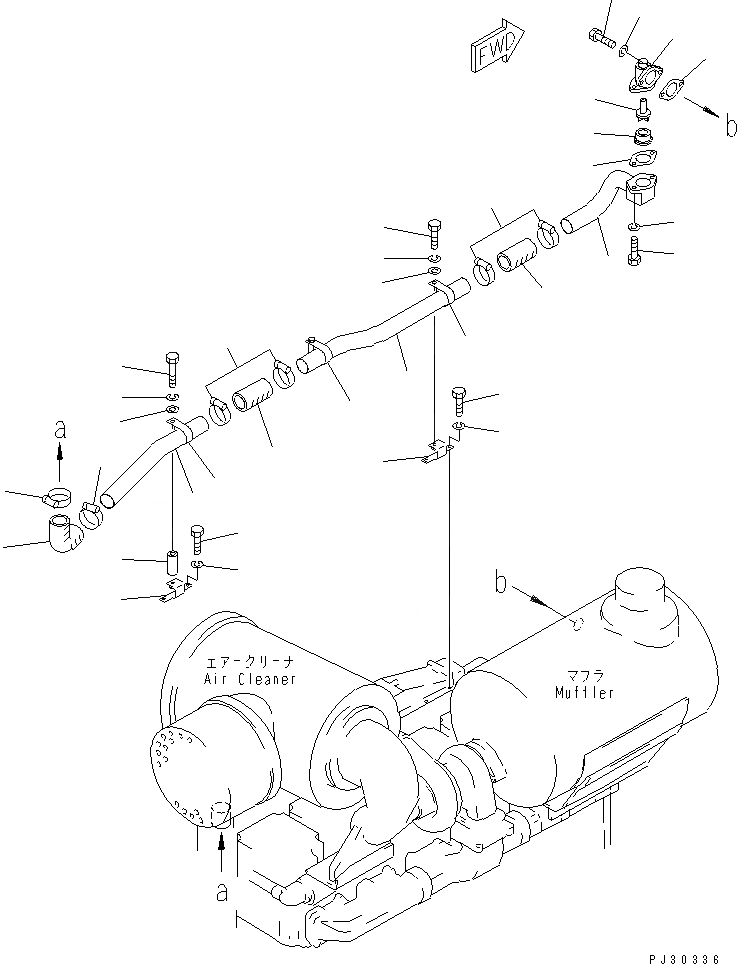 FWD

b

a

b

エアークリーナ
Air Cleaner

マフラ
Muffler

a

PJ30336