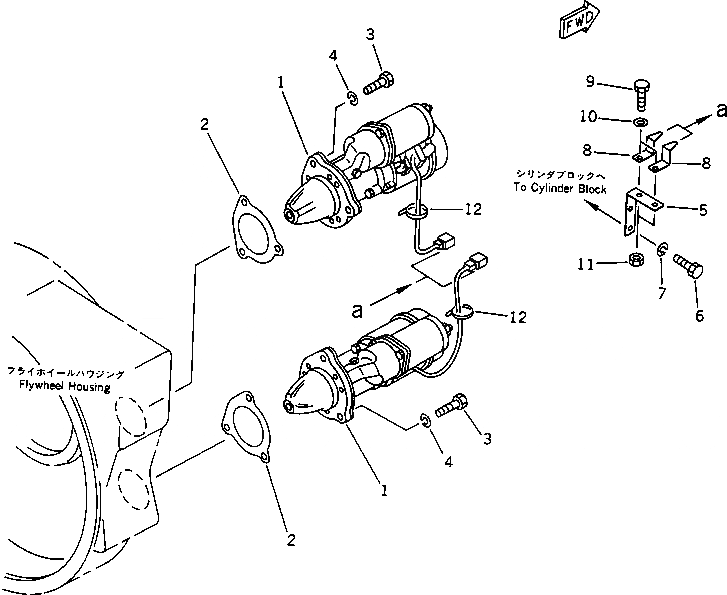 FWD

3
4
1
2
9
10
a
8
8
シリンダブロックへ
To Cylinder Block
5
12
11
7
6
a
12
フライホイールハウジング
Flywheel Housing
3
4
1
2