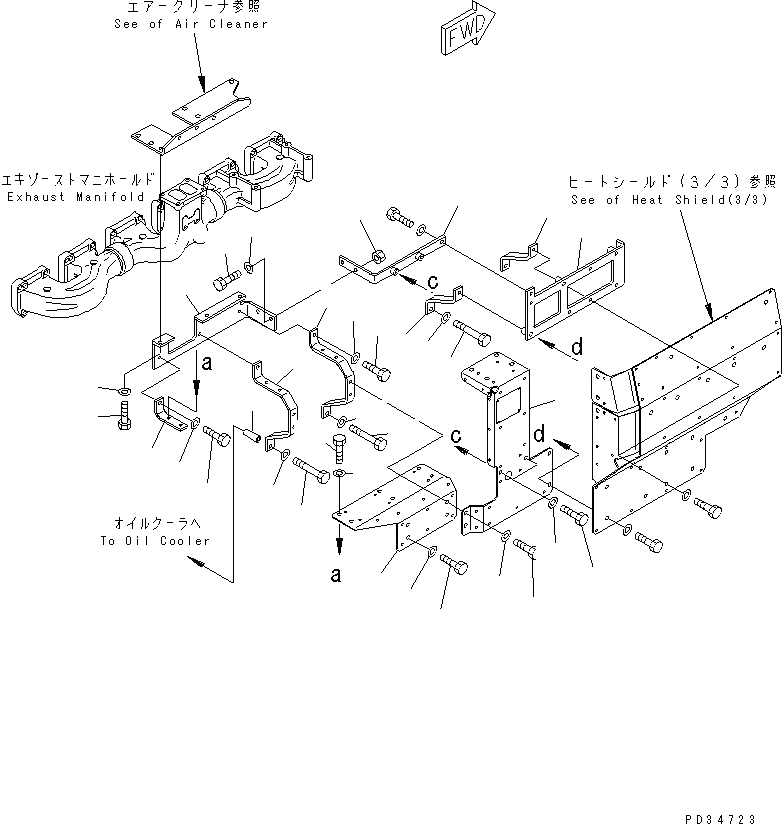 エアークリーナ参照
See of Air Cleaner

FWD

エキゾーストマニホールド
Exhaust Manifold

ヒートシールド(3/3)参照
See of Heat Shield(3/3)

c

d

a

c

d

オイルクーラへ
To Oil Cooler

a

PD34723