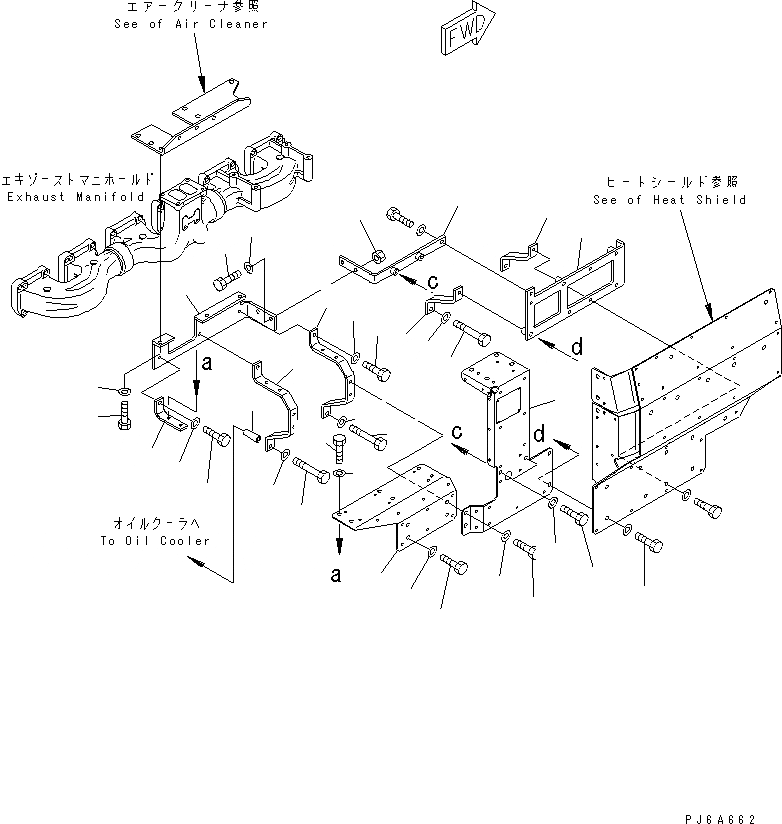 エアークリーナ参照
See of Air Cleaner

FWD

エキゾーストマニホールド
Exhaust Manifold

ヒートシールド参照
See of Heat Shield

c

d

a

c

d

オイルクーラへ
To Oil Cooler

a

PJ6A662