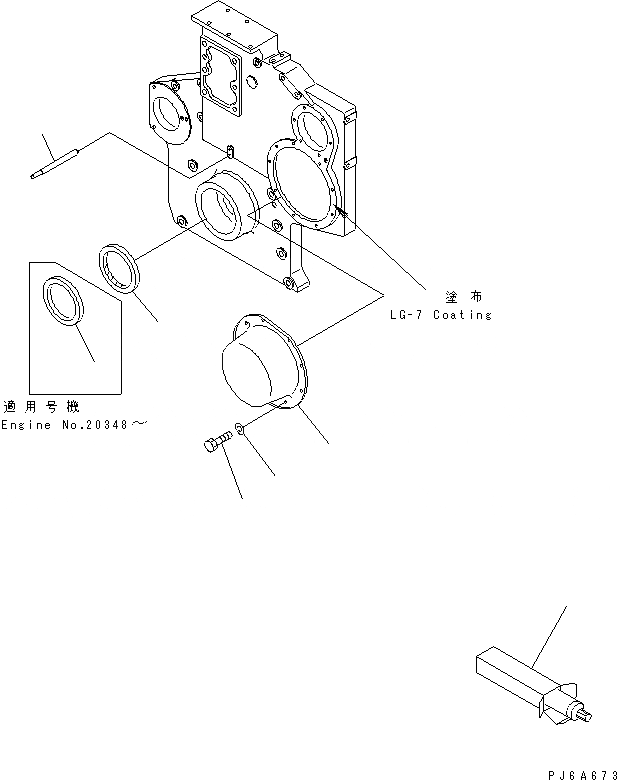 塗布
LG-7 Coating

適用号機
Engine No.20348～

PJ6A673