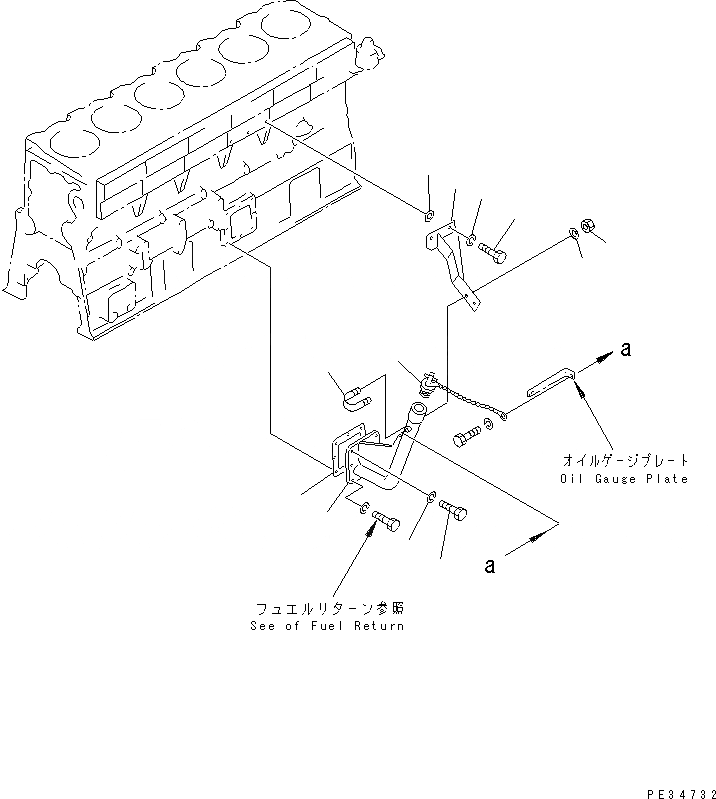 a

オイルゲージプレート
Oil Gauge Plate

a

フュエルリターン参照
See of Fuel Return

PE34732