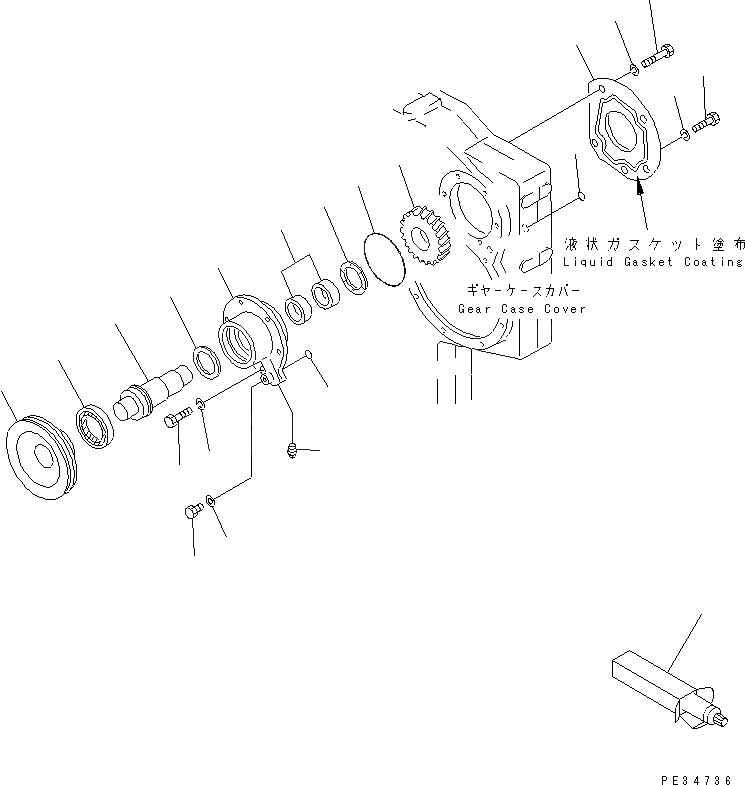 液状ガスケット塗布
Liquid Gasket Coating

ギヤーケースカバー
Gear Case Cover

PE34736