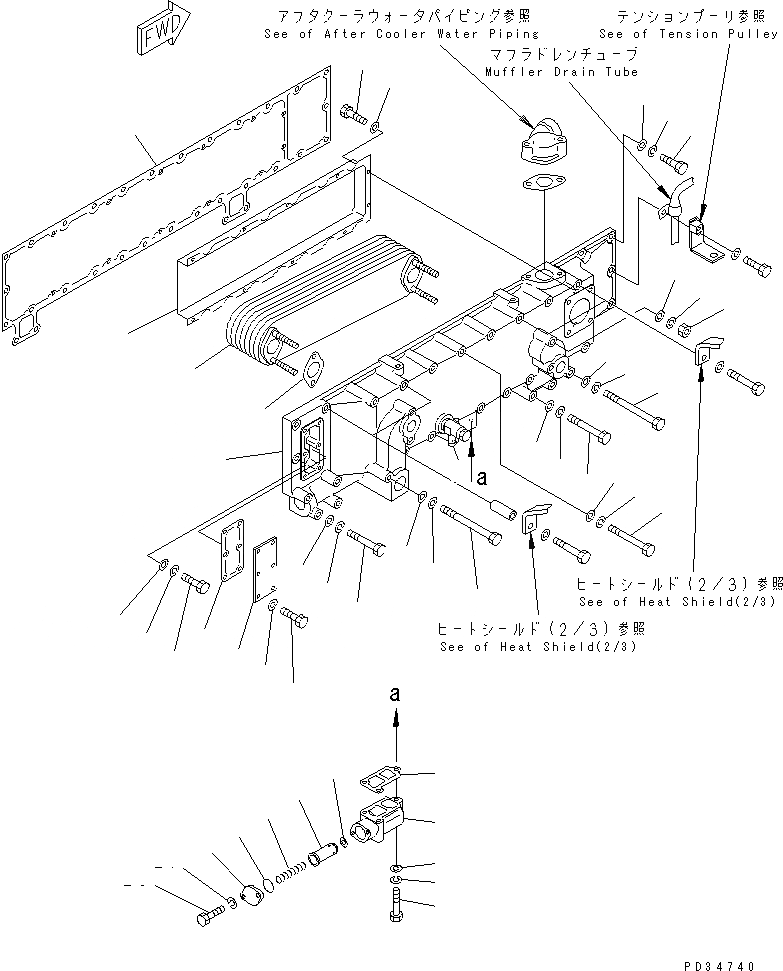 FWD

アフタクーラウォータパイピング参照
See of After Cooler Water Piping

テンションプーリ参照
See of Tension Pulley

マフラドレンチューブ
Muffler Drain Tube

a

ヒートシールド(2/3)参照
See of Heat Shield(2/3)

ヒートシールド(2/3)参照
See of Heat Shield(2/3)

a

PD34740