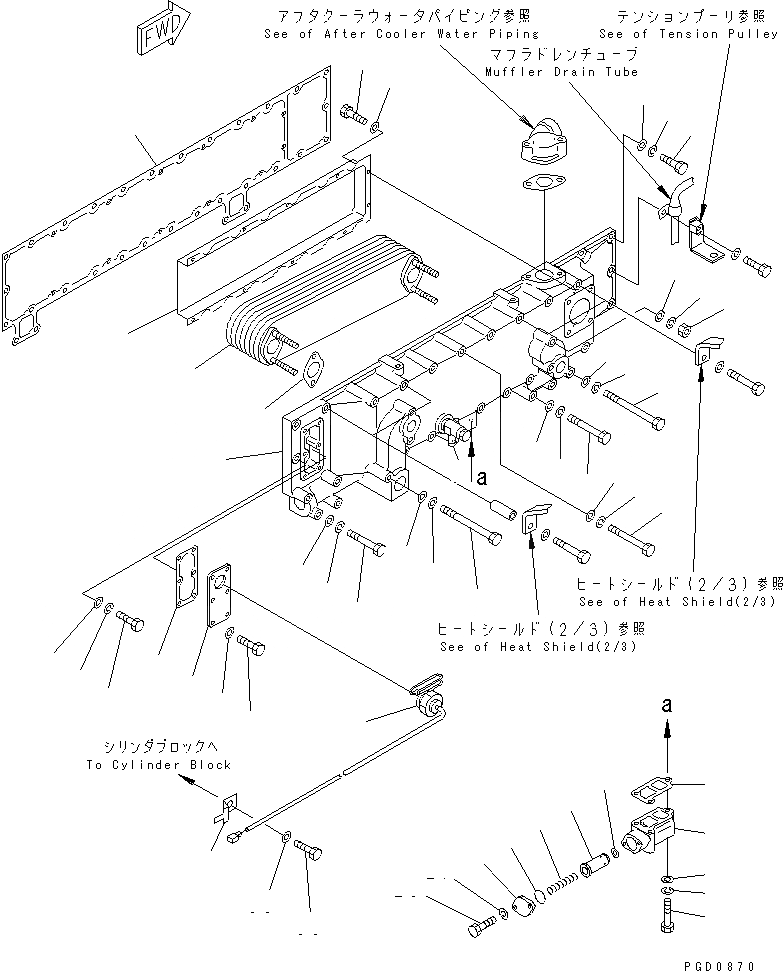 FWD

アフタクーラウォータパイピング参照
See of After Cooler Water Piping

テンションプーリ参照
See of Tension Pulley

マフラドレンチューブ
Muffler Drain Tube

a

ヒートシールド（2/3）参照
See of Heat Shield(2/3)

ヒートシールド（2/3）参照
See of Heat Shield(2/3)

シリンダブロックへ
To Cylinder Block

a

PGD0870